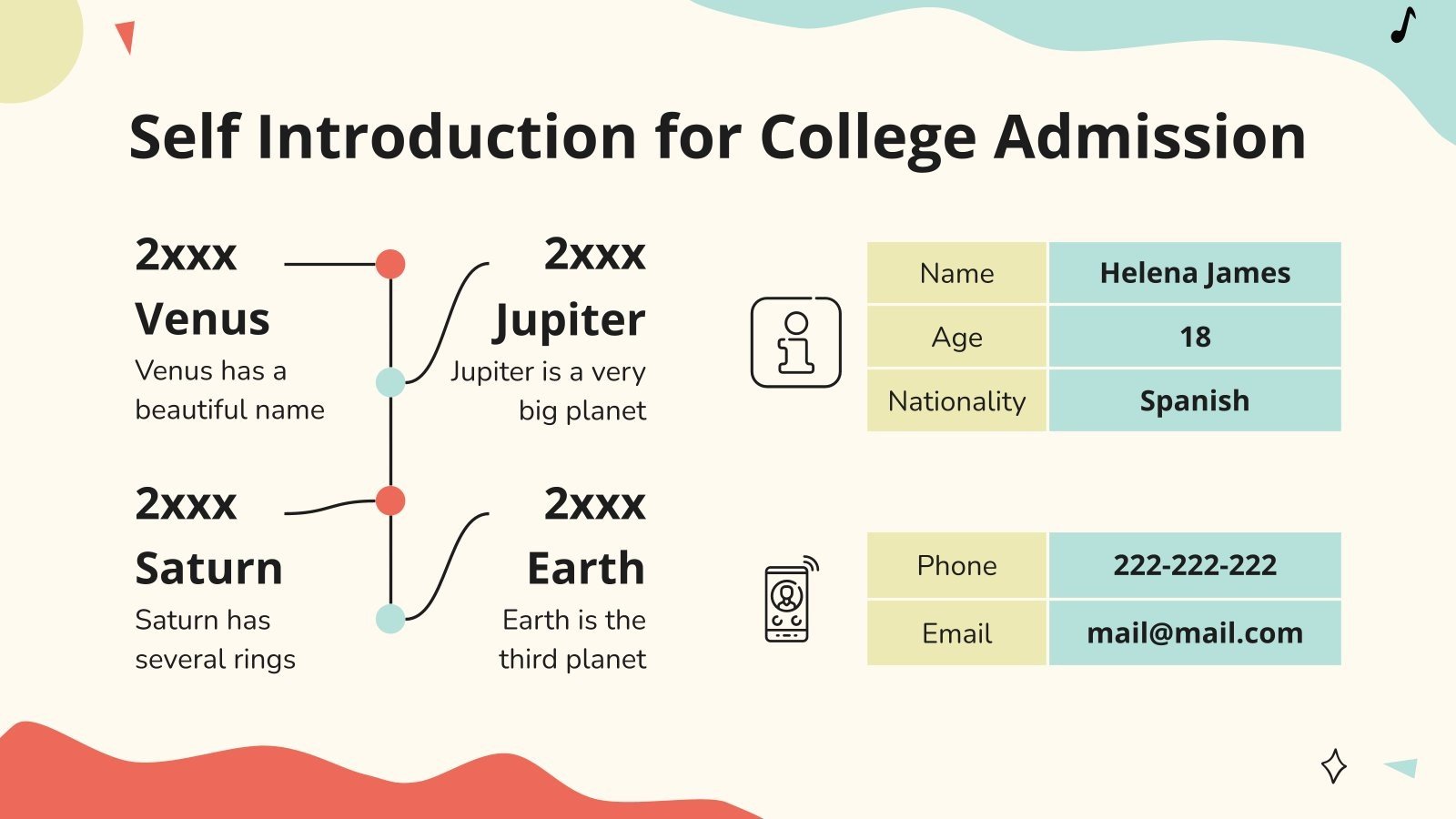 Self Introduction for College Admission

2xxx
Venus
Venus has a beautiful name

2xxx
Jupiter
Jupiter is a very big planet

2xxx
Saturn
Saturn has several rings

2xxx
Earth
Earth is the third planet

| Name | Helena James |
|---|---|
| Age | 18 |
| Nationality | Spanish |

| Phone | 222-222-222 |
|---|---|
| Email | mail@mail.com |