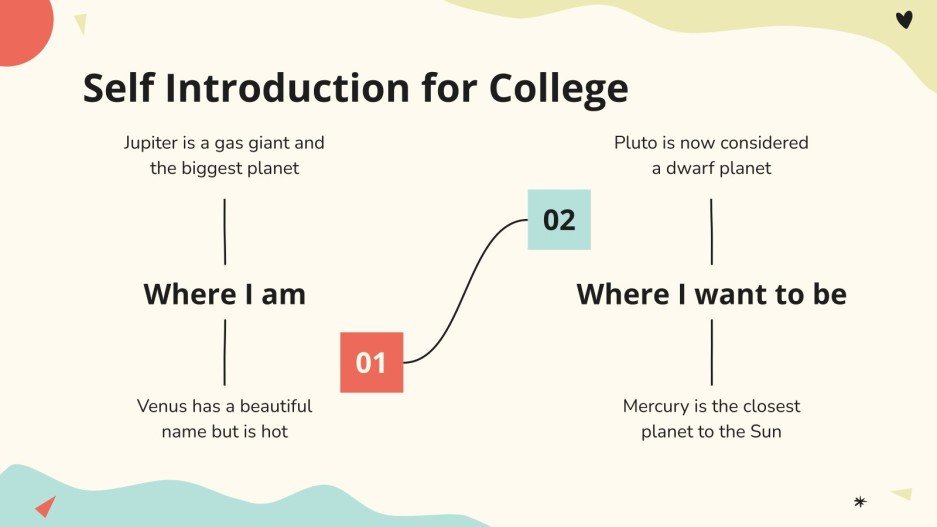 Self Introduction for College

Jupiter is a gas giant and the biggest planet

Where I am

Venus has a beautiful name but is hot

01

02

Pluto is now considered a dwarf planet

Where I want to be

Mercury is the closest planet to the Sun