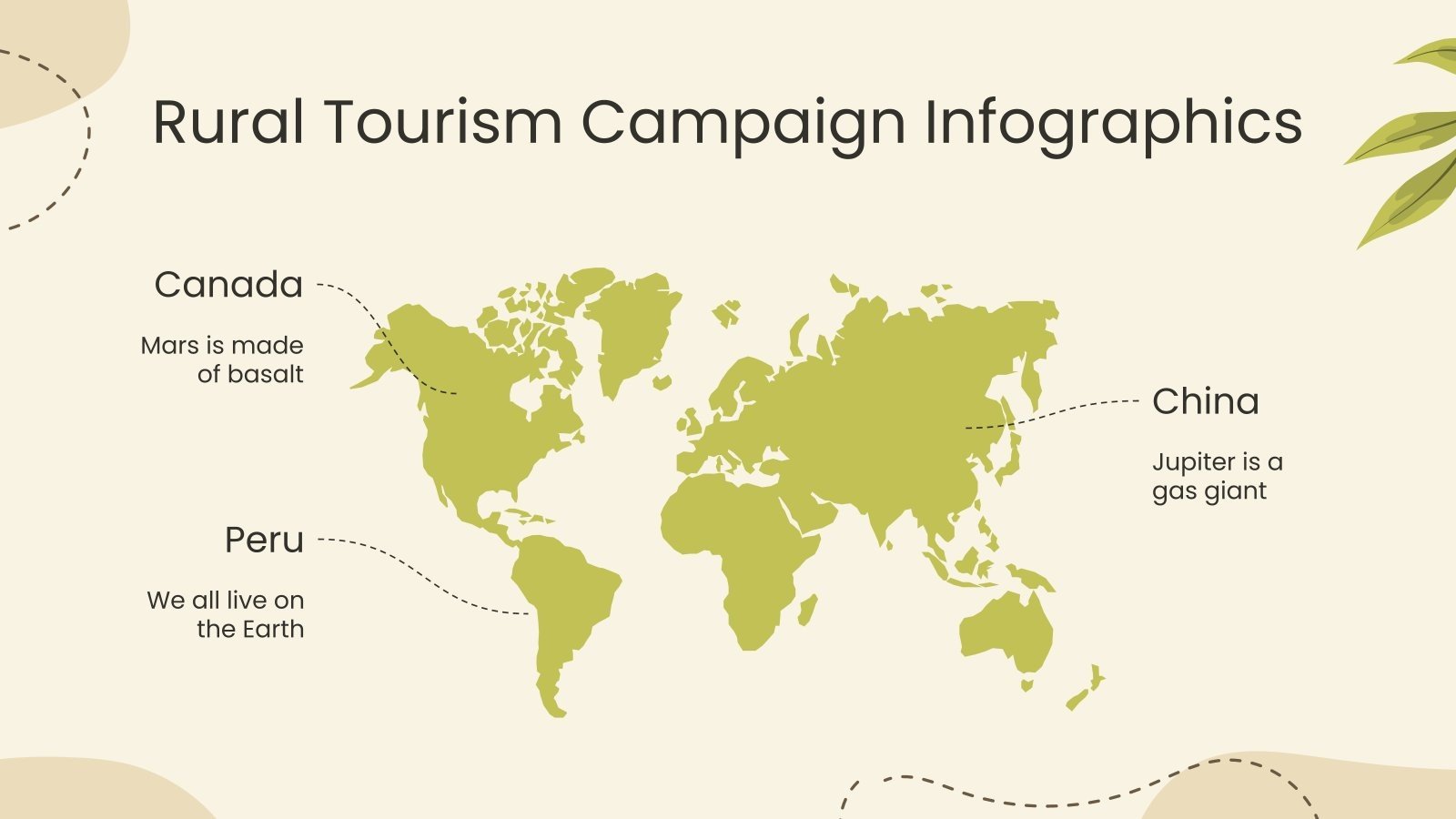 Rural Tourism Campaign Infographics

Canada

Mars is made of basalt

Peru

We all live on the Earth

China

Jupiter is a gas giant