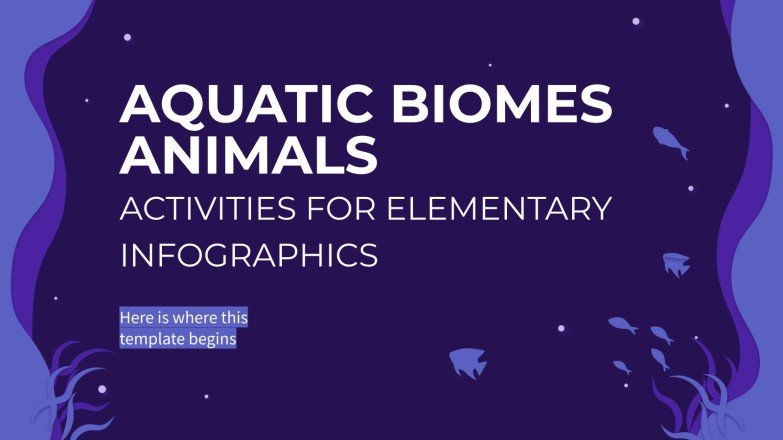 AQUATIC BIOMES ANIMALS
ACTIVITIES FOR ELEMENTARY INFOGRAPHICS

Here is where this template begins