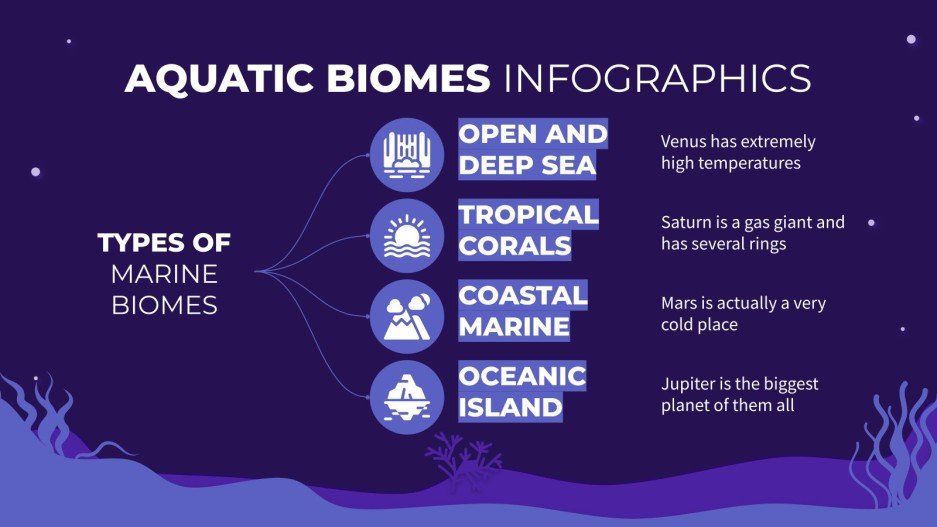 AQUATIC BIOMES INFOGRAPHICS

TYPES OF MARINE BIOMES

OPEN AND DEEP SEA

Venus has extremely high temperatures

TROPICAL CORALS

Saturn is a gas giant and has several rings

COASTAL MARINE

Mars is actually a very cold place

OCEANIC ISLAND

Jupiter is the biggest planet of them all