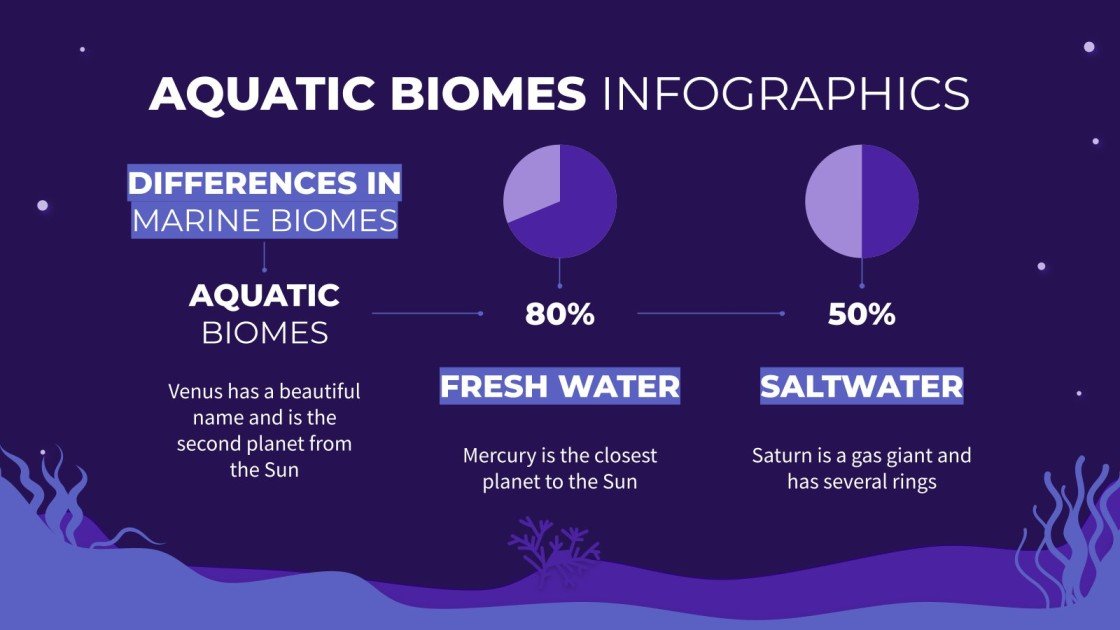 AQUATIC BIOMES INFOGRAPHICS

DIFFERENCES IN MARINE BIOMES

AQUATIC BIOMES

Venus has a beautiful name and is the second planet from the Sun

80%

FRESH WATER

Mercury is the closest planet to the Sun

50%

SALTWATER

Saturn is a gas giant and has several rings