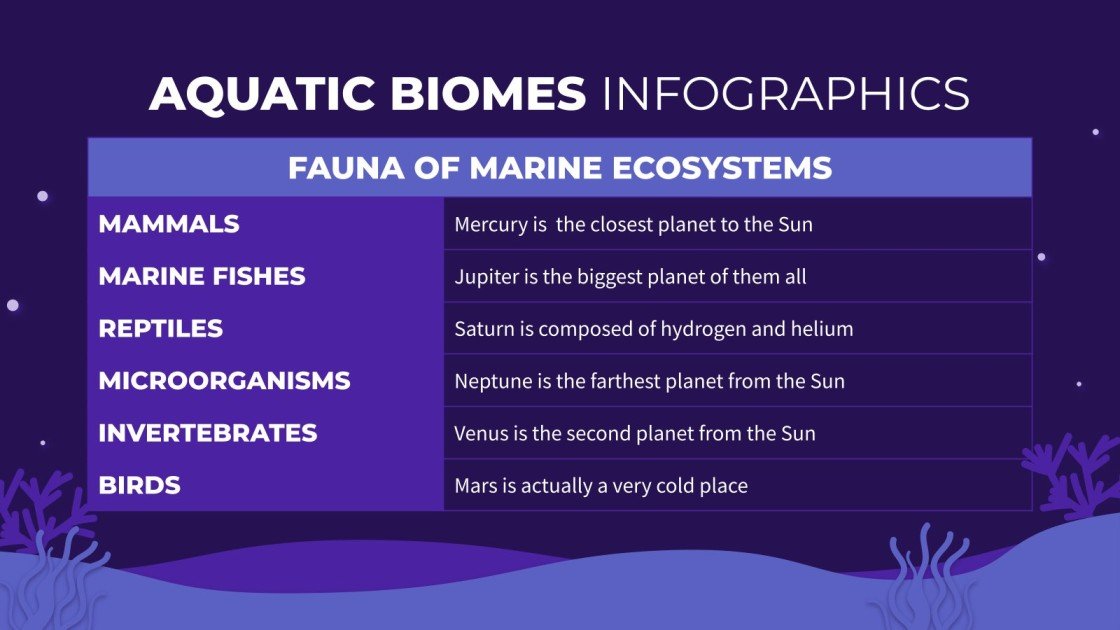 AQUATIC BIOMES INFOGRAPHICS

| FAUNA OF MARINE ECOSYSTEMS | |
|---|---|
| MAMMALS | Mercury is  the closest planet to the Sun |
| MARINE FISHES | Jupiter is the biggest planet of them all |
| REPTILES | Saturn is composed of hydrogen and helium |
| MICROORGANISMS | Neptune is the farthest planet from the Sun |
| INVERTEBRATES | Venus is the second planet from the Sun |
| BIRDS | Mars is actually a very cold place |