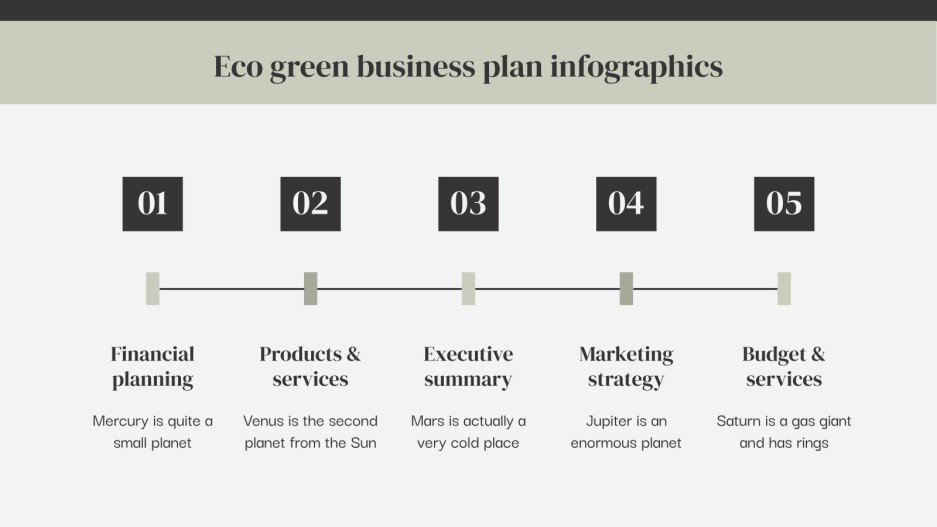 Eco green business plan infographics

01

Financial planning

Mercury is quite a small planet

02

Products & services

Venus is the second planet from the Sun

03

Executive summary

Mars is actually a very cold place

04

Marketing strategy

Jupiter is an enormous planet

05

Budget & services

Saturn is a gas giant and has rings