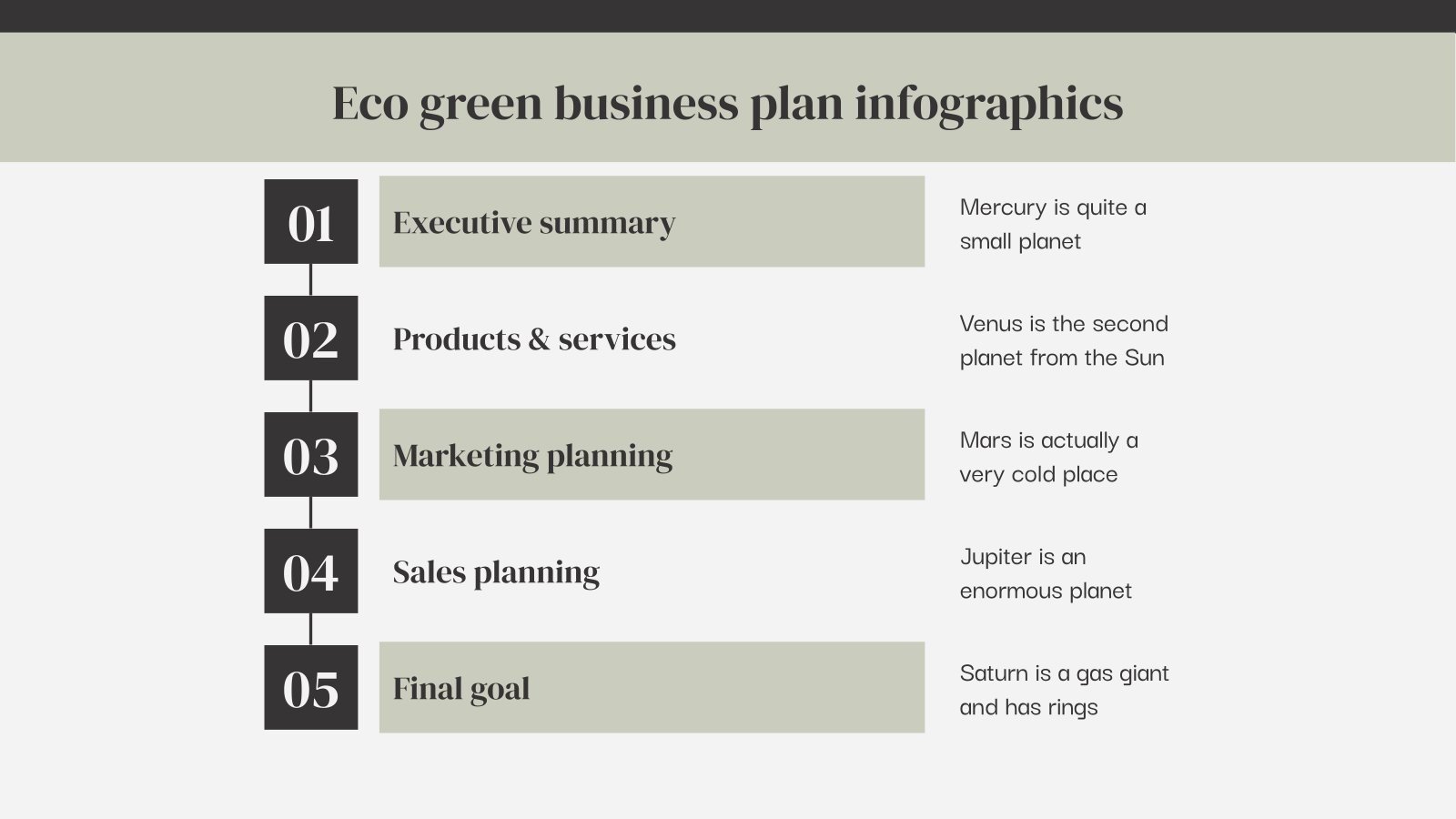 Eco green business plan infographics

01
Executive summary
Mercury is quite a small planet

02
Products & services
Venus is the second planet from the Sun

03
Marketing planning
Mars is actually a very cold place

04
Sales planning
Jupiter is an enormous planet

05
Final goal
Saturn is a gas giant and has rings