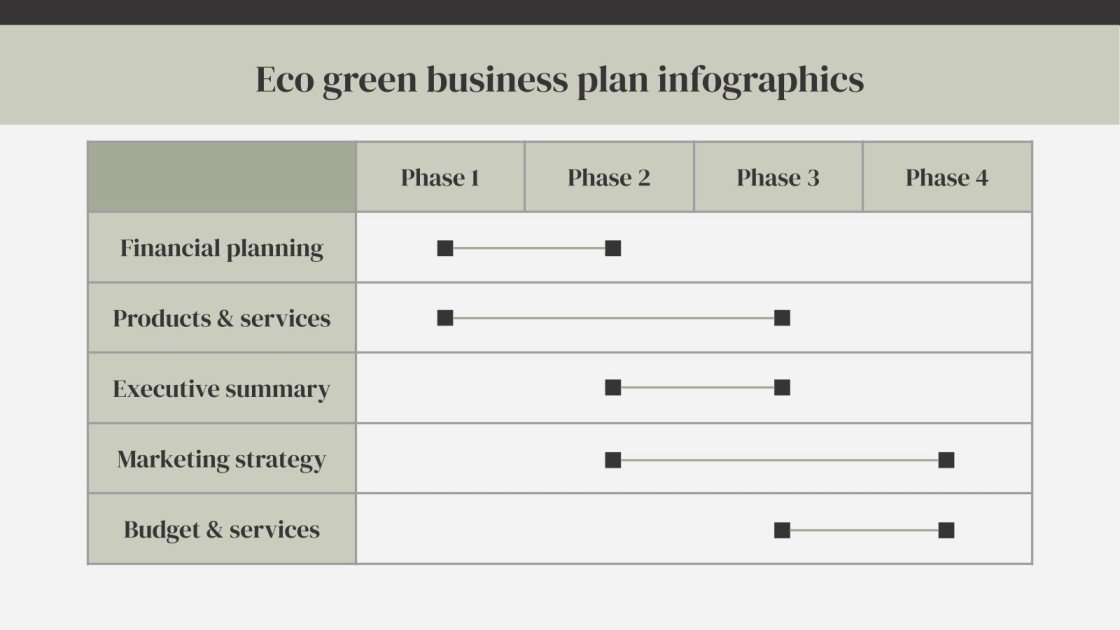 Eco green business plan infographics

|  | Phase 1 | Phase 2 | Phase 3 | Phase 4 |
|---|---|---|---|---|
| Financial planning | | | | |
| Products & services | | | | |
| Executive summary | | | | |
| Marketing strategy | | | | |
| Budget & services | | | | |