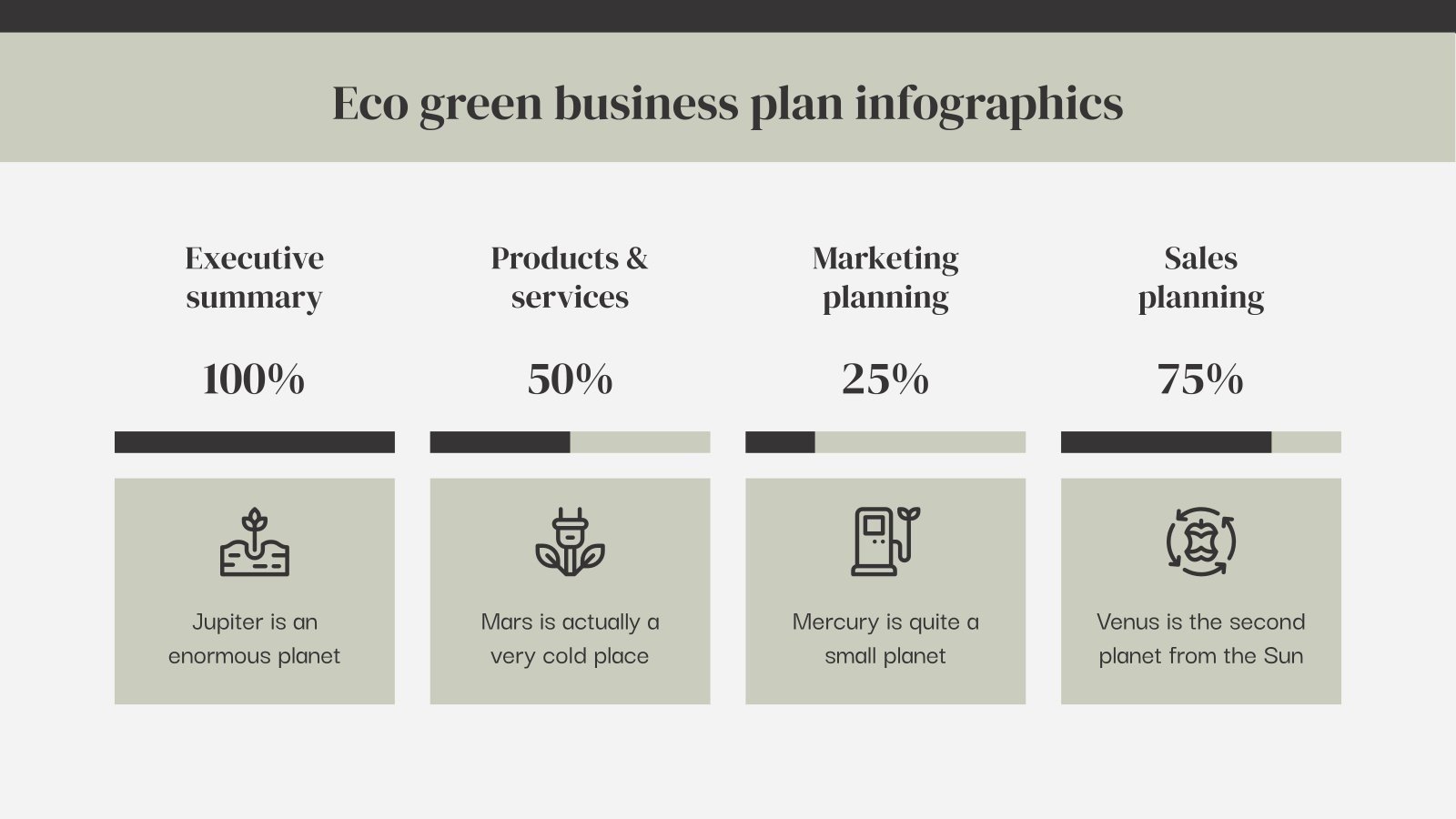 Eco green business plan infographics

Executive summary

100%

Jupiter is an enormous planet

Products & services

50%

Mars is actually a very cold place

Marketing planning

25%

Mercury is quite a small planet

Sales planning

75%

Venus is the second planet from the Sun