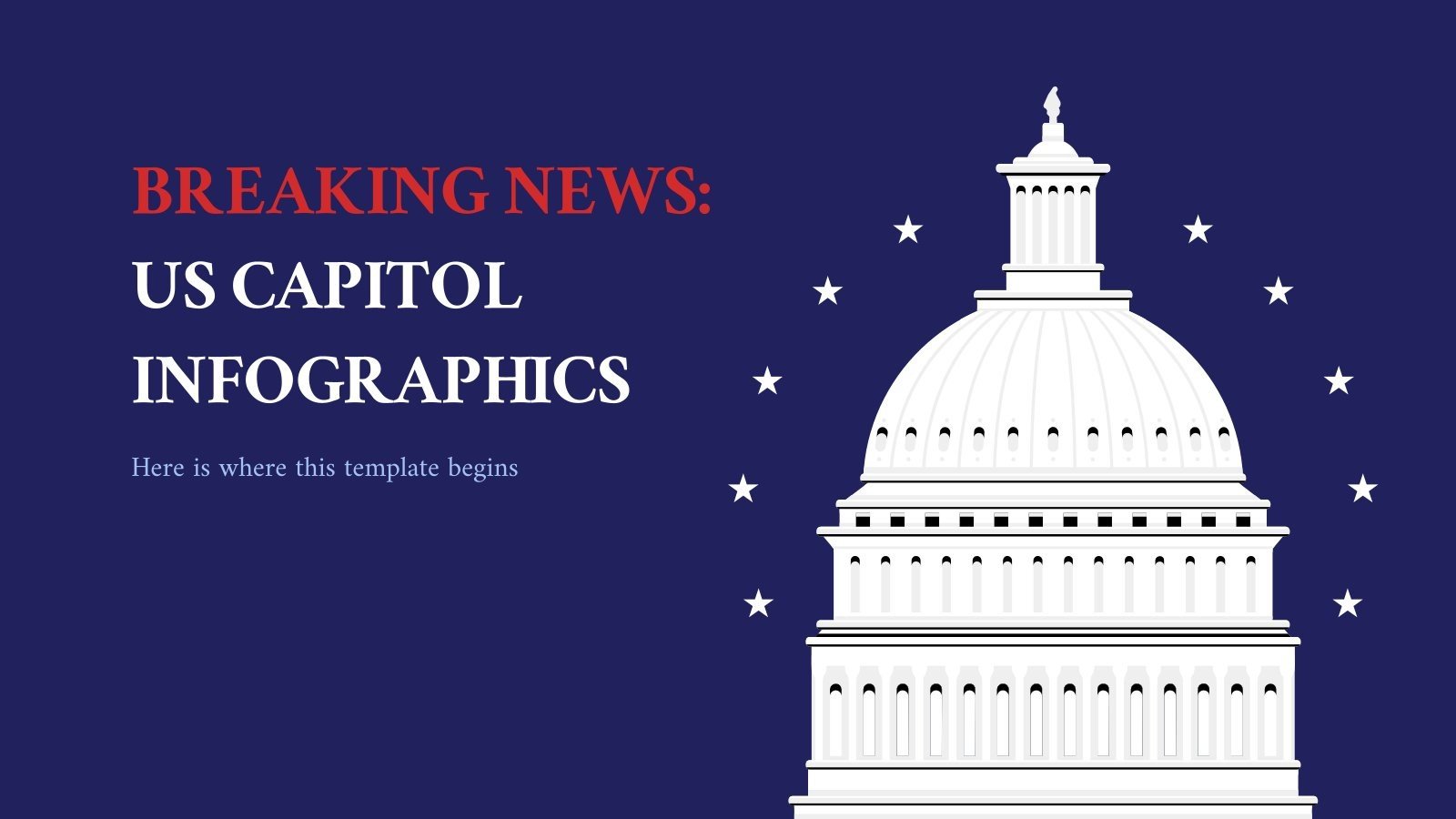 BREAKING NEWS:
US CAPITOL INFOGRAPHICS

Here is where this template begins