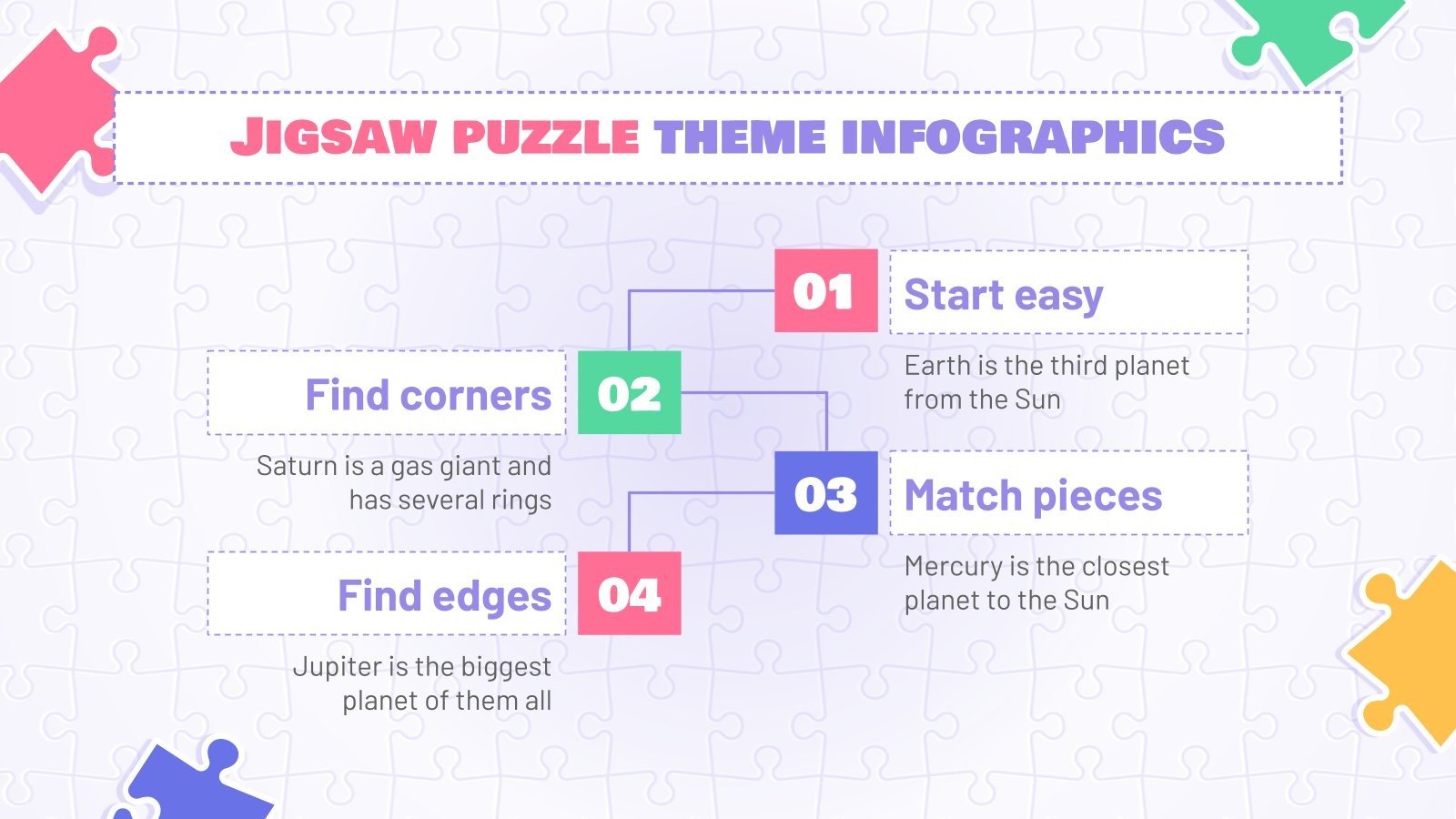 JIGSAW PUZZLE THEME INFOGRAPHICS

01
Start easy
Earth is the third planet from the Sun

02
Find corners
Saturn is a gas giant and has several rings

03
Match pieces
Mercury is the closest planet to the Sun

04
Find edges
Jupiter is the biggest planet of them all