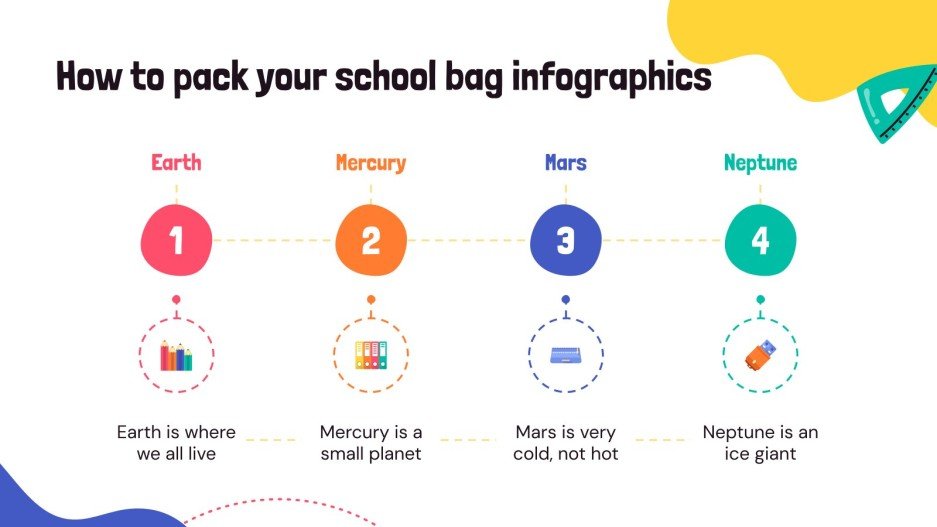 How to pack your school bag infographics

Earth

1

Earth is where we all live

Mercury

2

Mercury is a small planet

Mars

3

Mars is very cold, not hot

Neptune

4

Neptune is an ice giant