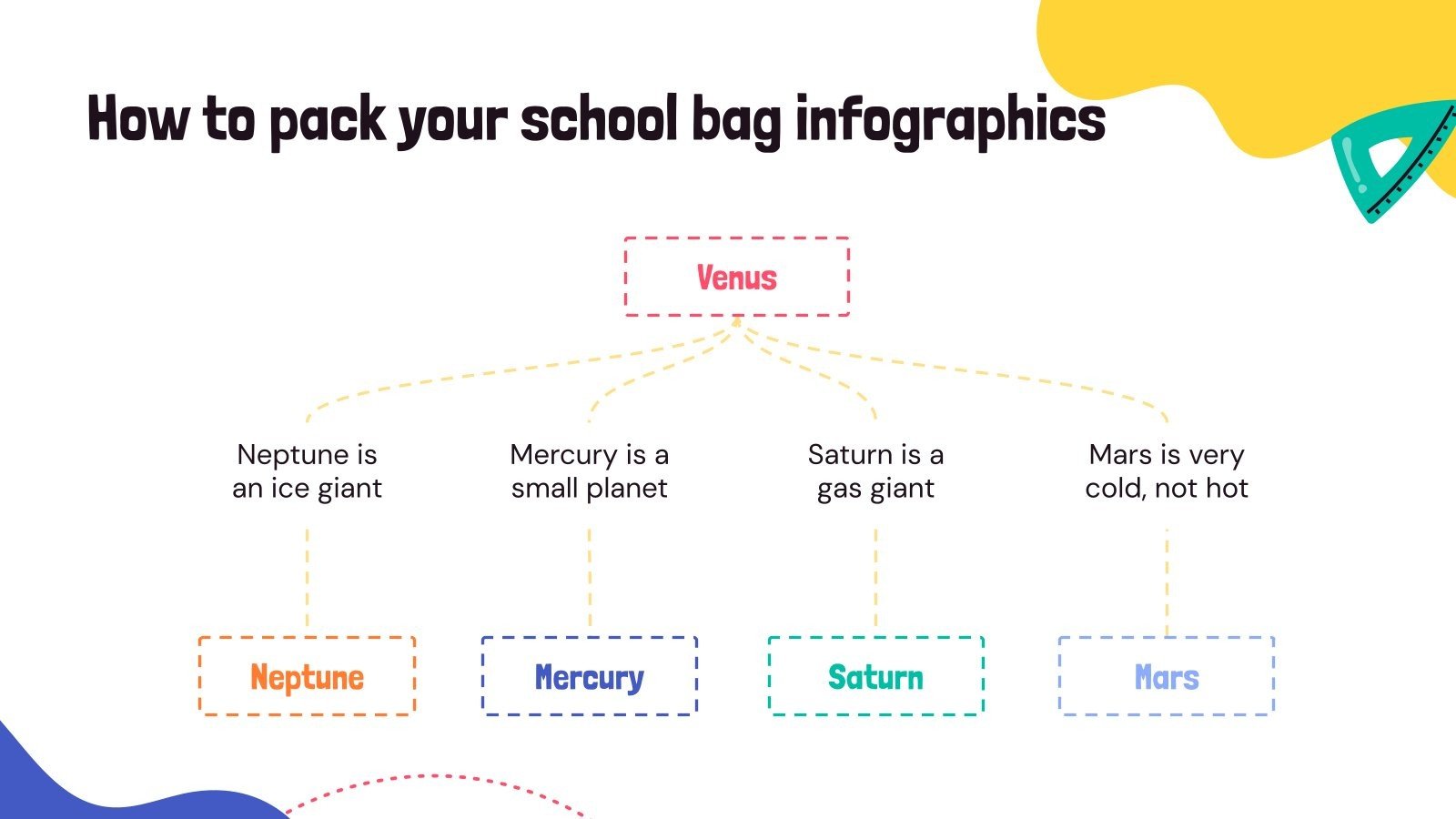 How to pack your school bag infographics

Venus

Neptune is an ice giant

Mercury is a small planet

Saturn is a gas giant

Mars is very cold, not hot

Neptune

Mercury

Saturn

Mars