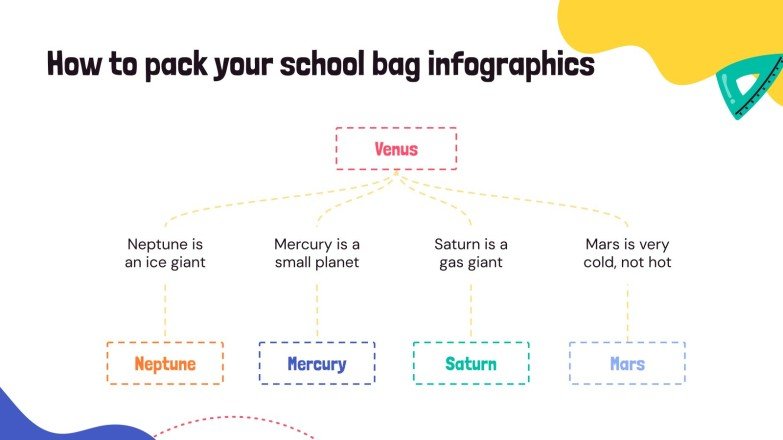 How to pack your school bag infographics

Venus

Neptune is an ice giant

Mercury is a small planet

Saturn is a gas giant

Mars is very cold, not hot

Neptune

Mercury

Saturn

Mars