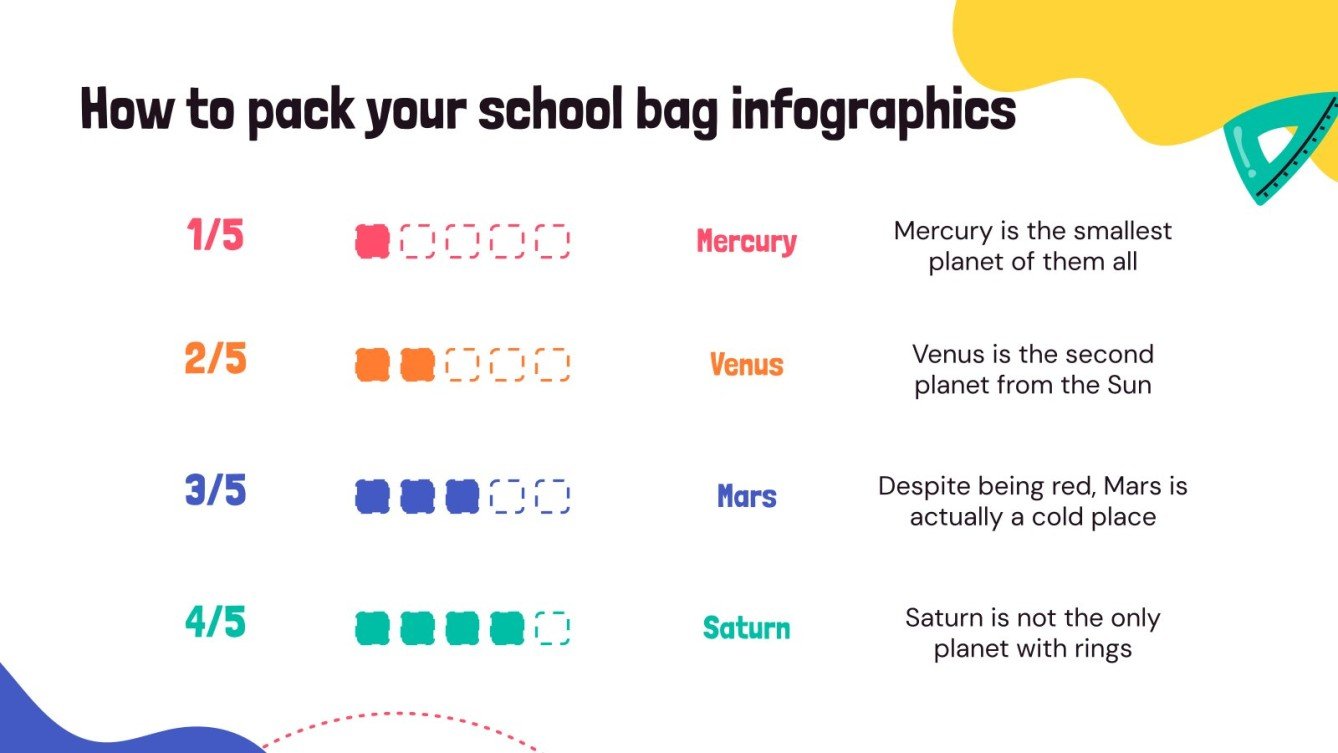 How to pack your school bag infographics

1/5

Mercury

Mercury is the smallest planet of them all

2/5

Venus

Venus is the second planet from the Sun

3/5

Mars

Despite being red, Mars is actually a cold place

4/5

Saturn

Saturn is not the only planet with rings