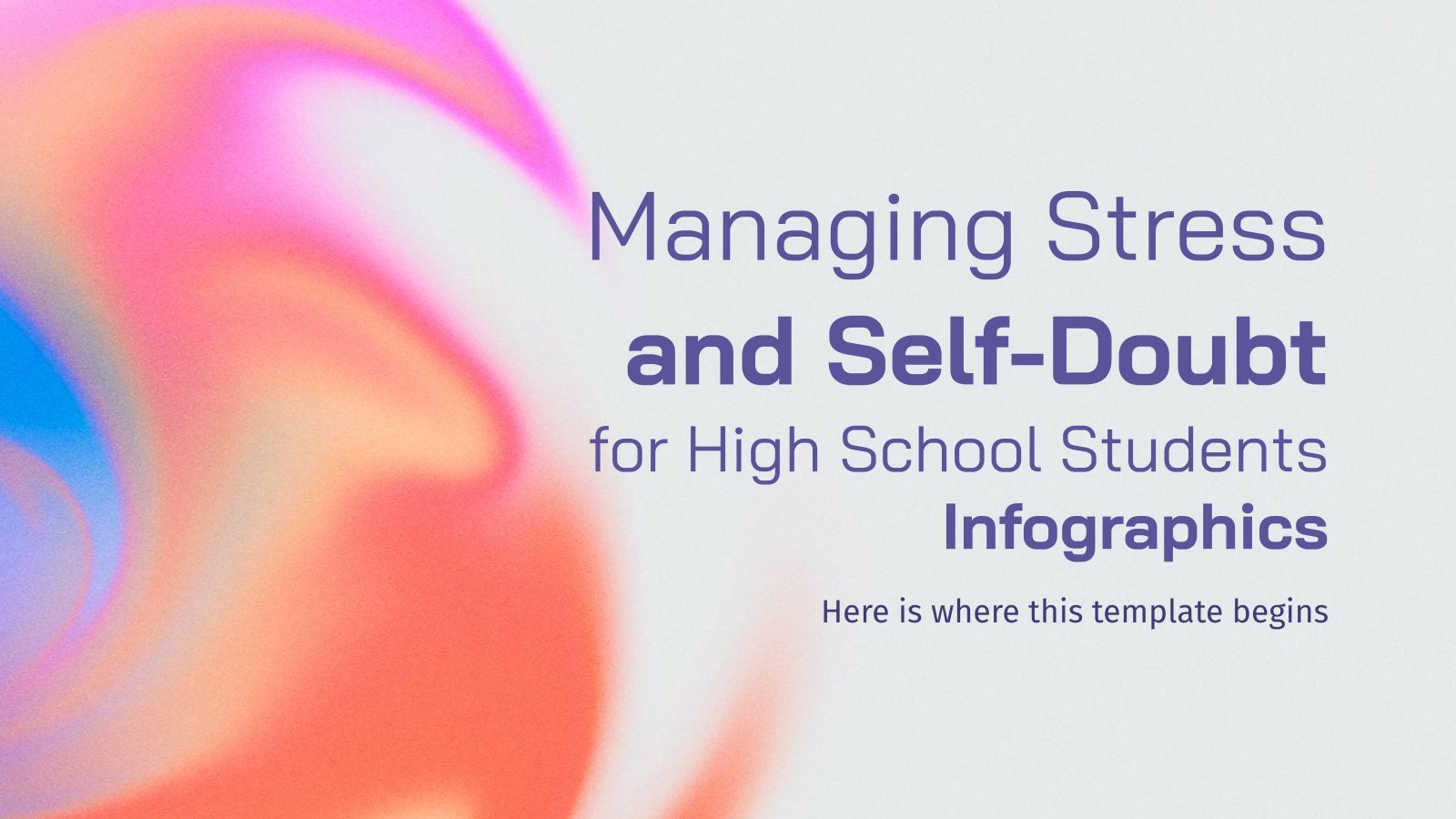 Managing Stress and Self-Doubt for High School Students Infographics

Here is where this template begins