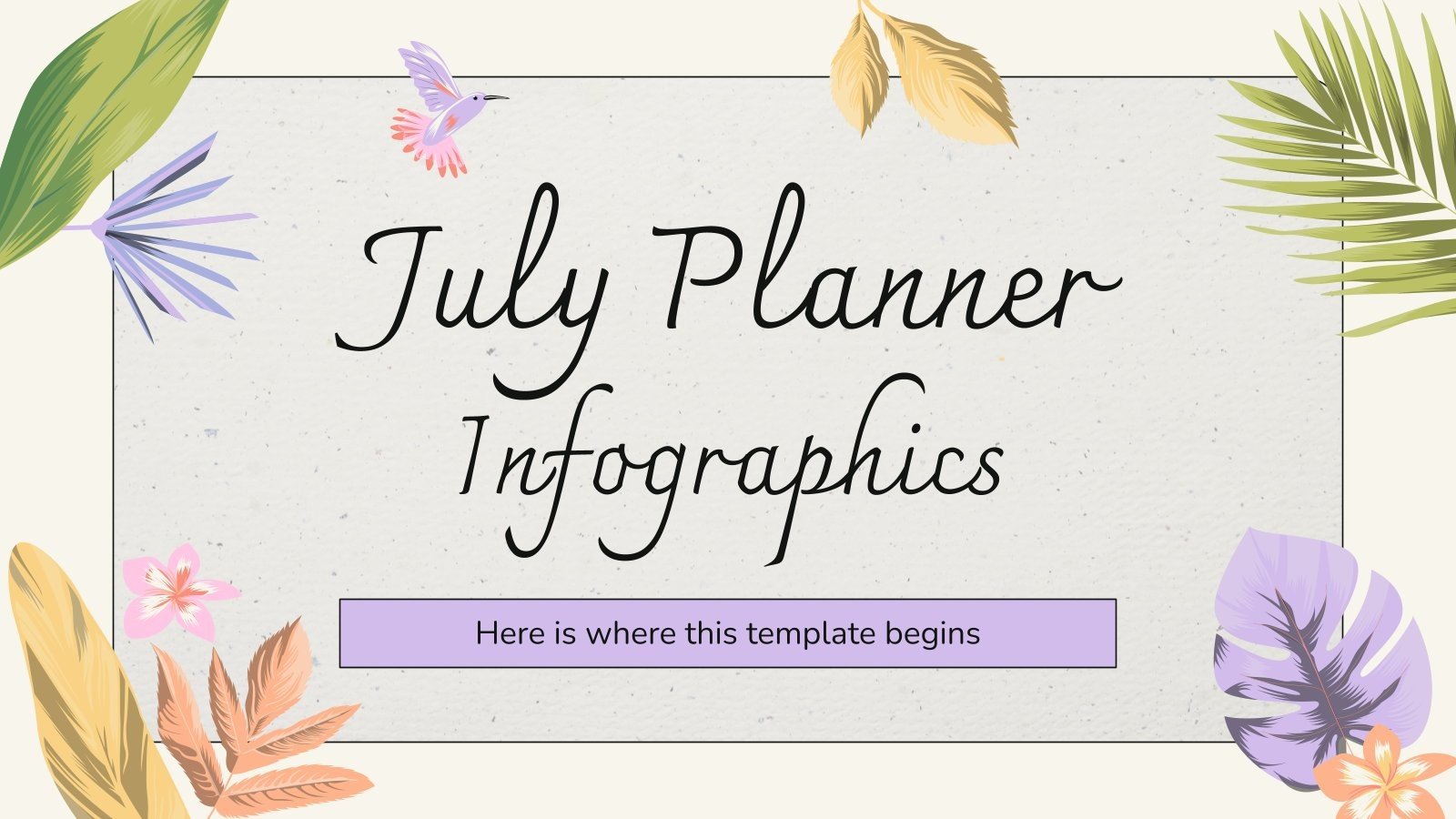 July Planner Infographics

Here is where this template begins