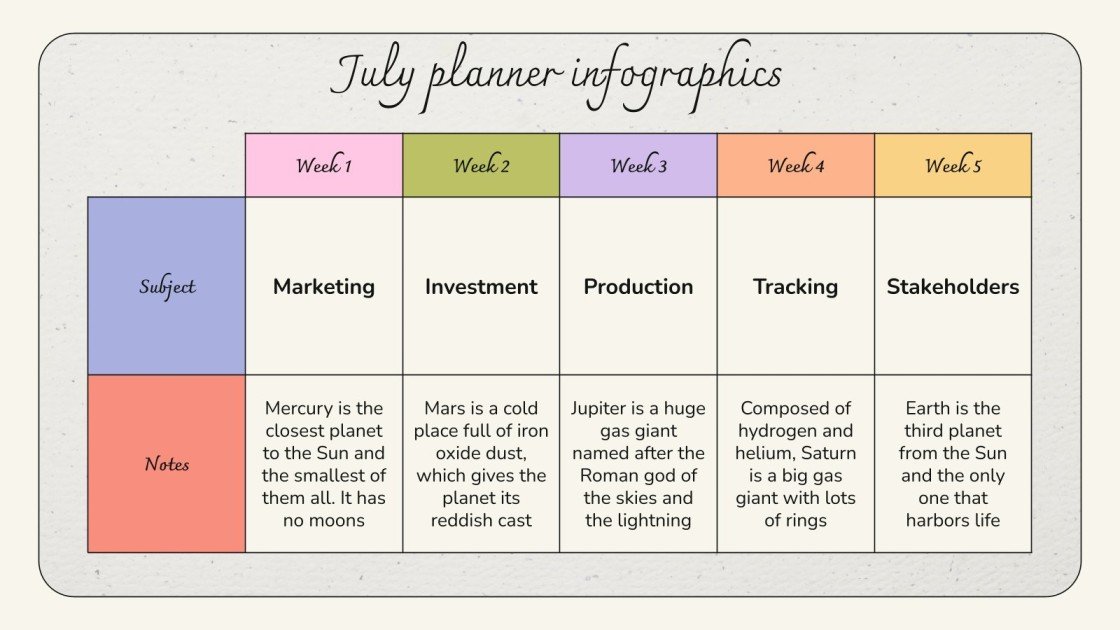 July planner infographics

|  | Week 1 | Week 2 | Week 3 | Week 4 | Week 5 |
|---|---|---|---|---|---|
| Subject | Marketing | Investment | Production | Tracking | Stakeholders |
| Notes | Mercury is the closest planet to the Sun and the smallest of them all. It has no moons | Mars is a cold place full of iron oxide dust, which gives the planet its reddish cast | Jupiter is a huge gas giant named after the Roman god of the skies and the lightning | Composed of hydrogen and helium, Saturn is a big gas giant with lots of rings | Earth is the third planet from the Sun and the only one that harbors life |