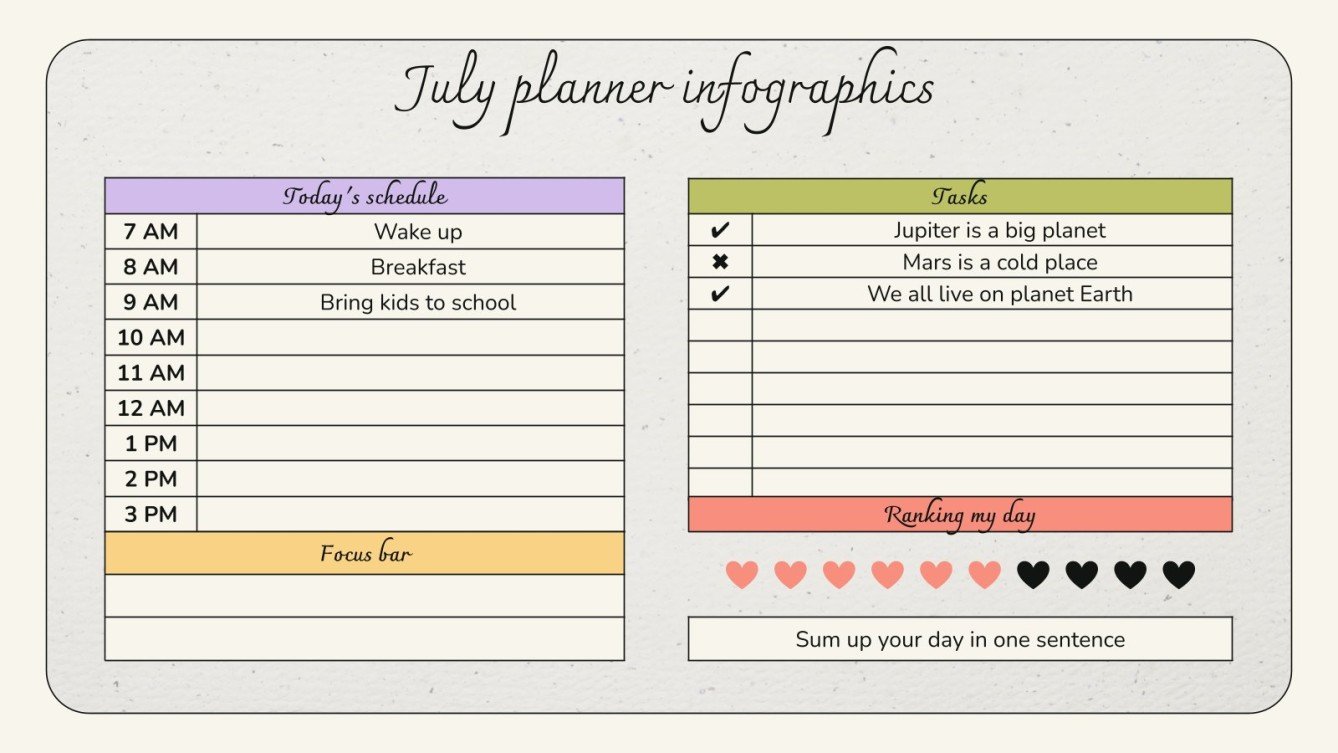 July planner infographics

| Today's schedule | |
|---|---|
| 7 AM | Wake up |
| 8 AM | Breakfast |
| 9 AM | Bring kids to school |
| 10 AM | |
| 11 AM | |
| 12 AM | |
| 1 PM | |
| 2 PM | |
| 3 PM | |

Focus bar

| Tasks | |
|---|---|
| ✔ | Jupiter is a big planet |
| ✖ | Mars is a cold place |
| ✔ | We all live on planet Earth |
| | |
| | |
| | |
| | |
| | |
| | |

Ranking my day

Sum up your day in one sentence