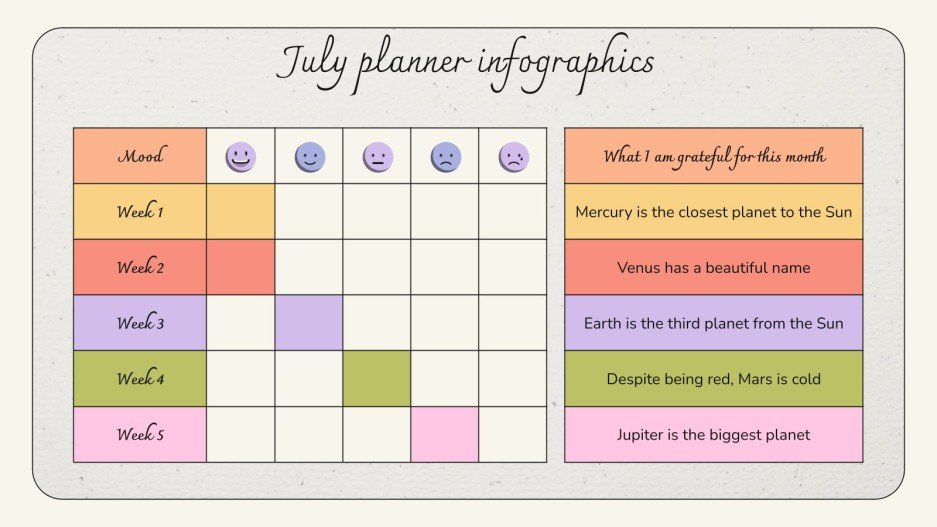 July planner infographics

| Mood | | | | | |
|---|---|---|---|---|---|
| Week 1 | | | | | |
| Week 2 | | | | | |
| Week 3 | | | | | |
| Week 4 | | | | | |
| Week 5 | | | | | |

| What I am grateful for this month |
|---|
| Mercury is the closest planet to the Sun |
| Venus has a beautiful name |
| Earth is the third planet from the Sun |
| Despite being red, Mars is cold |
| Jupiter is the biggest planet |