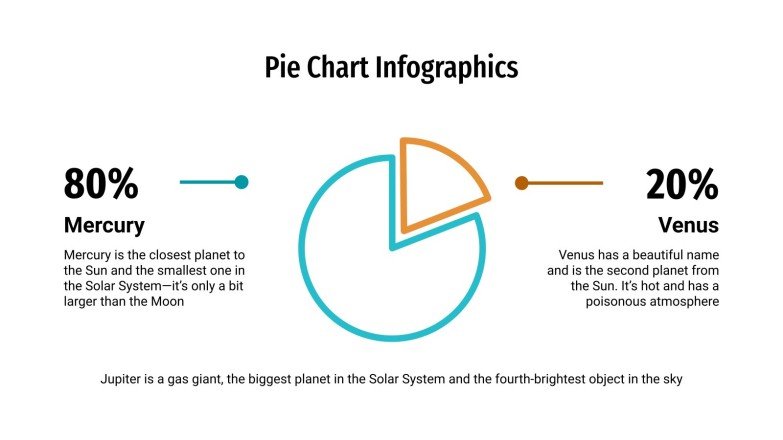 Pie Chart Infographics

80%

Mercury

Mercury is the closest planet to the Sun and the smallest one in the Solar System—it's only a bit larger than the Moon

20%

Venus

Venus has a beautiful name and is the second planet from the Sun. It's hot and has a poisonous atmosphere

Jupiter is a gas giant, the biggest planet in the Solar System and the fourth-brightest object in the sky