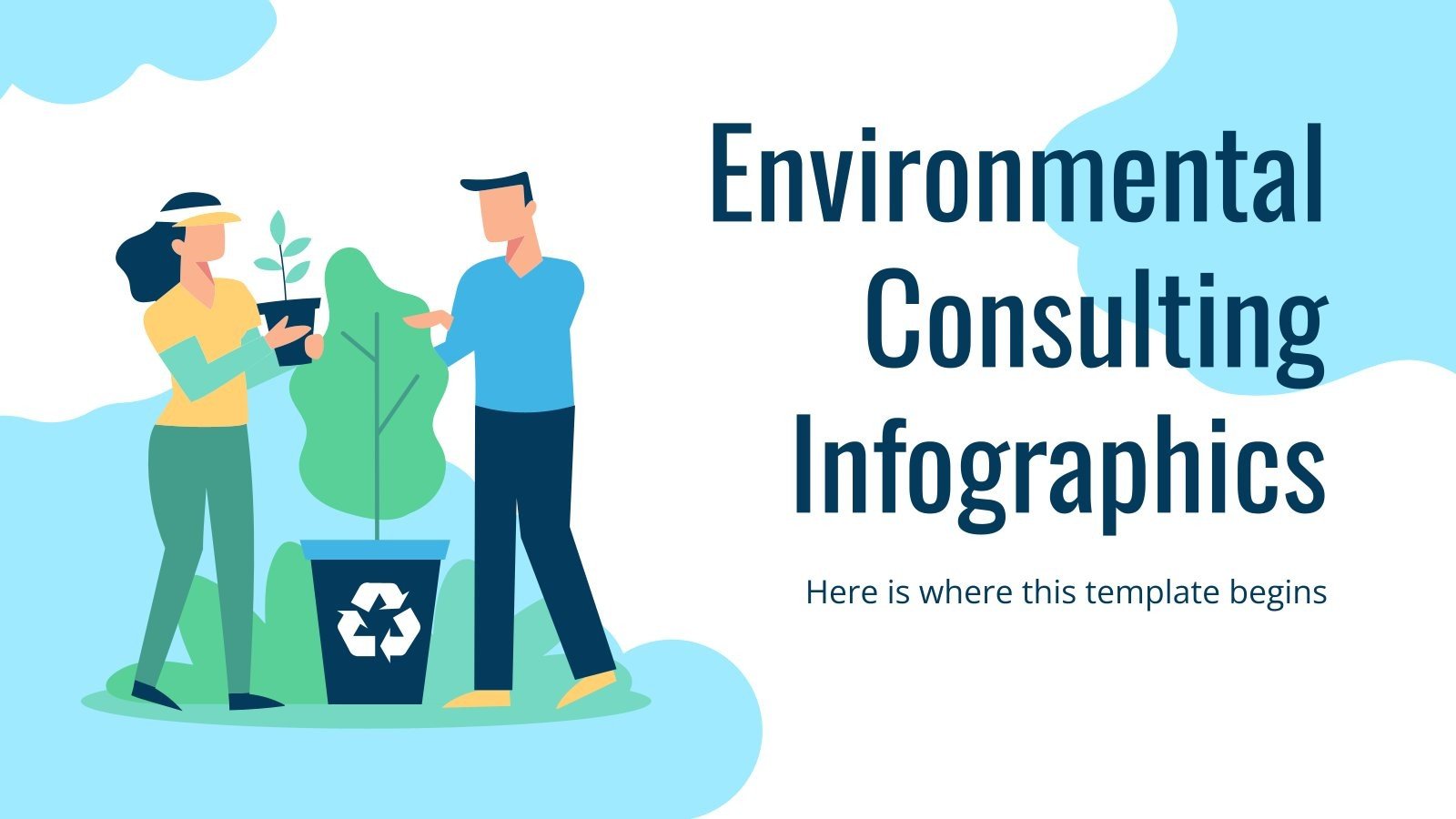 Environmental Consulting Infographics

Here is where this template begins