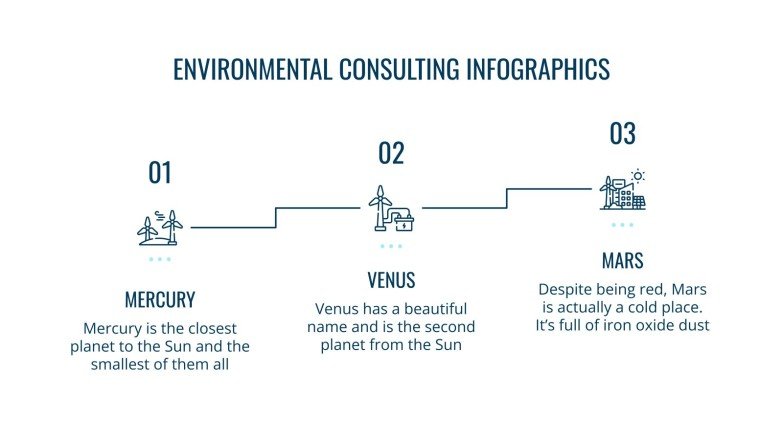 ENVIRONMENTAL CONSULTING INFOGRAPHICS

01

MERCURY

Mercury is the closest planet to the Sun and the smallest of them all

02

VENUS

Venus has a beautiful name and is the second planet from the Sun

03

MARS

Despite being red, Mars is actually a cold place. It's full of iron oxide dust