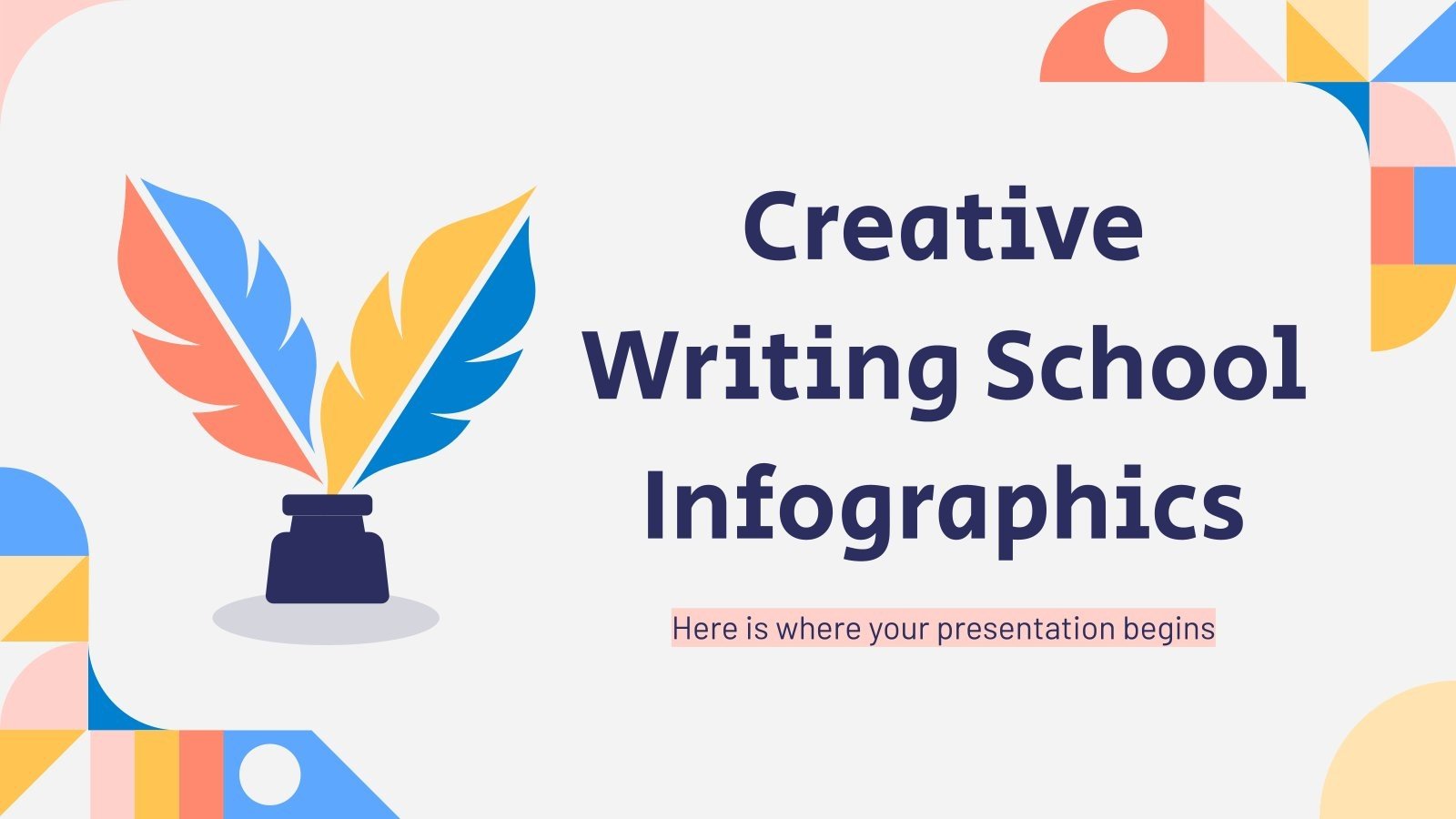 Creative Writing School Infographics

Here is where your presentation begins