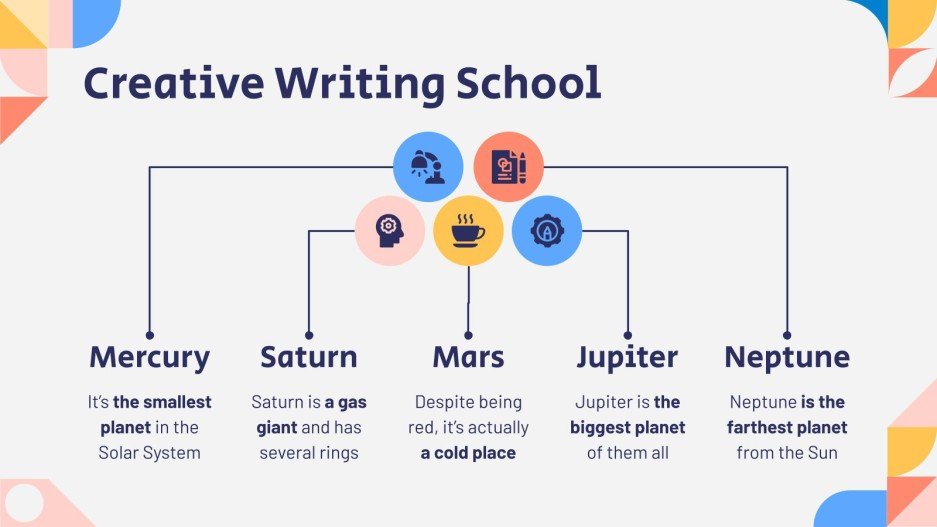 Creative Writing School

Mercury

It's the smallest planet in the Solar System

Saturn

Saturn is a gas giant and has several rings

Mars

Despite being red, it's actually a cold place

Jupiter

Jupiter is the biggest planet of them all

Neptune

Neptune is the farthest planet from the Sun