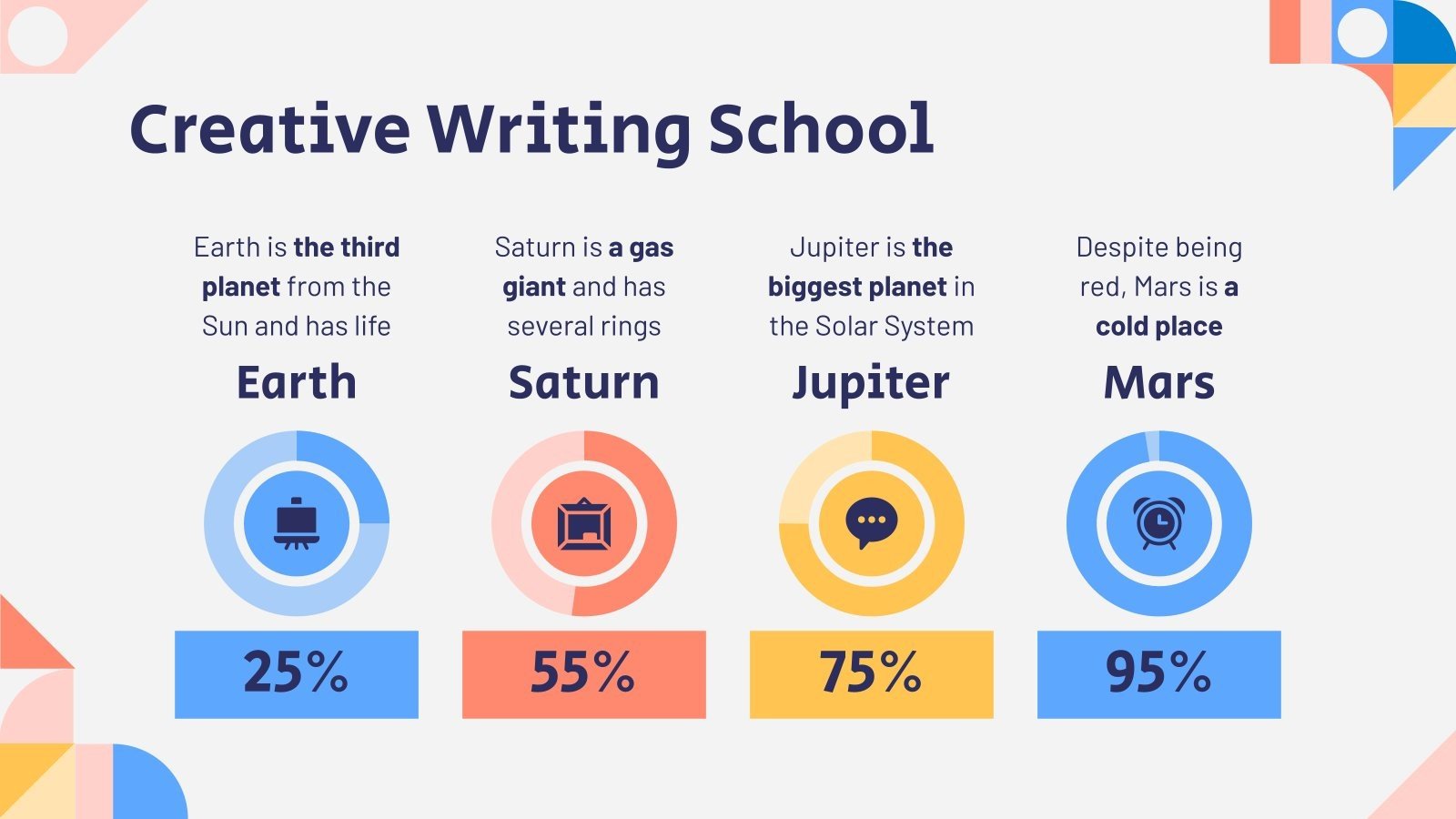 Creative Writing School

Earth is the third planet from the Sun and has life

Earth

25%

Saturn is a gas giant and has several rings

Saturn

55%

Jupiter is the biggest planet in the Solar System

Jupiter

75%

Despite being red, Mars is a cold place

Mars

95%