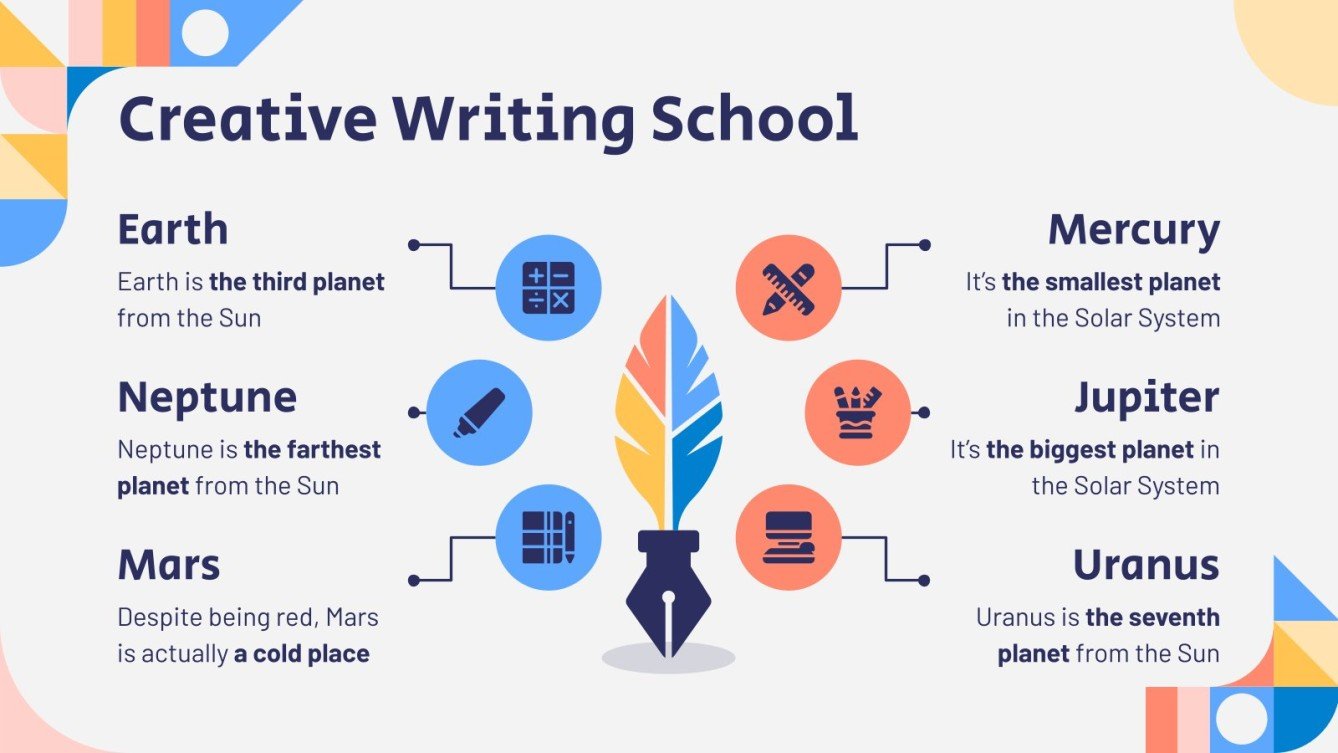 Creative Writing School

Earth
Earth is the third planet from the Sun

Neptune
Neptune is the farthest planet from the Sun

Mars
Despite being red, Mars is actually a cold place

Mercury
It's the smallest planet in the Solar System

Jupiter
It's the biggest planet in the Solar System

Uranus
Uranus is the seventh planet from the Sun