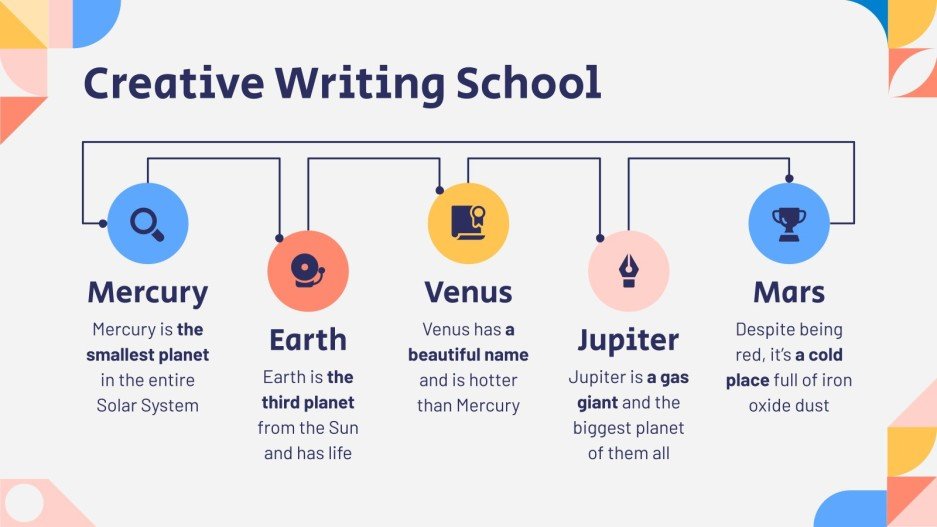 Creative Writing School

Mercury
Mercury is the smallest planet in the entire Solar System

Earth
Earth is the third planet from the Sun and has life

Venus
Venus has a beautiful name and is hotter than Mercury

Jupiter
Jupiter is a gas giant and the biggest planet of them all

Mars
Despite being red, it's a cold place full of iron oxide dust