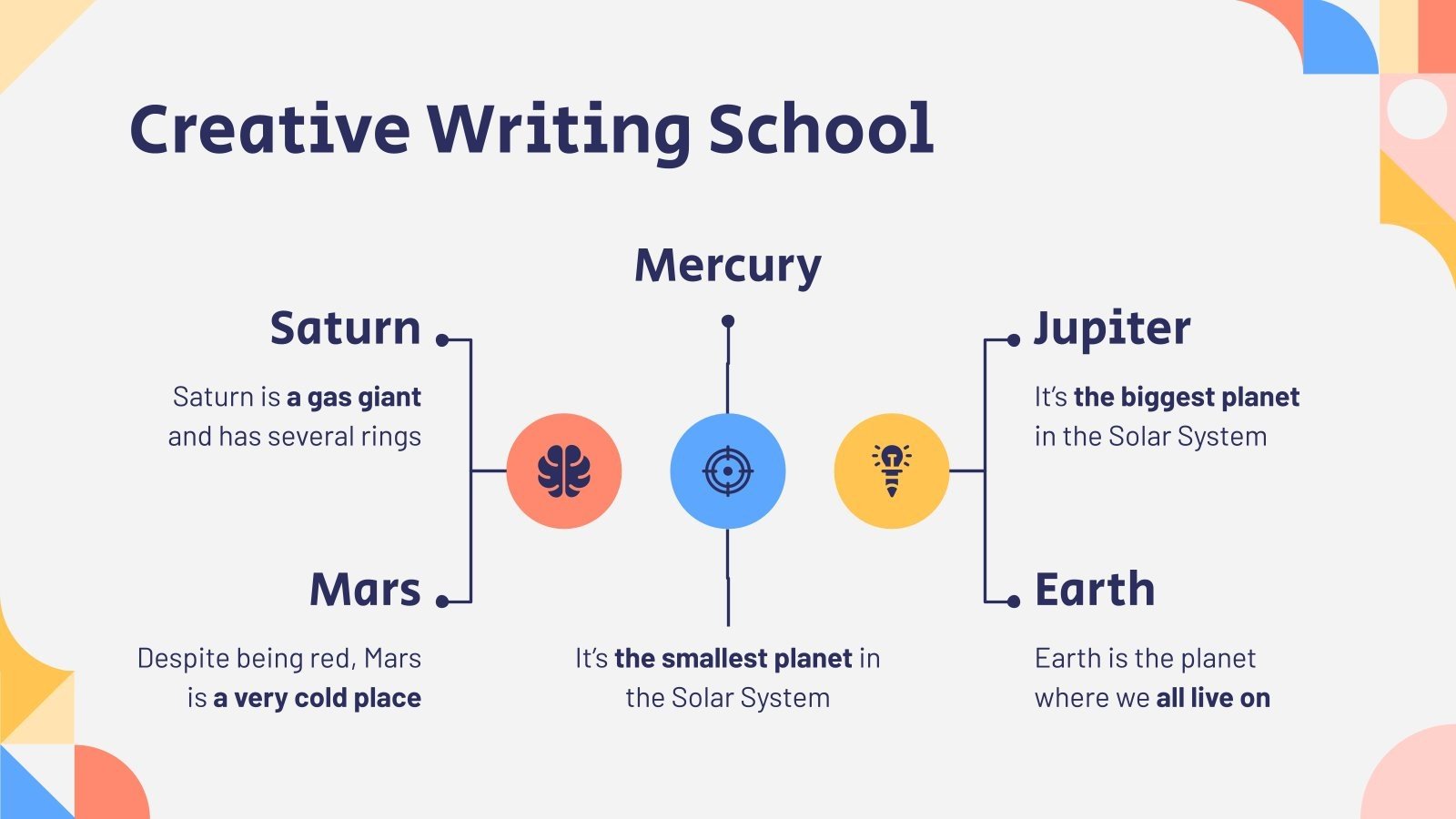 Creative Writing School

Saturn

Saturn is a gas giant and has several rings

Mars

Despite being red, Mars is a very cold place

Mercury

It's the smallest planet in the Solar System

Jupiter

It's the biggest planet in the Solar System

Earth

Earth is the planet where we all live on