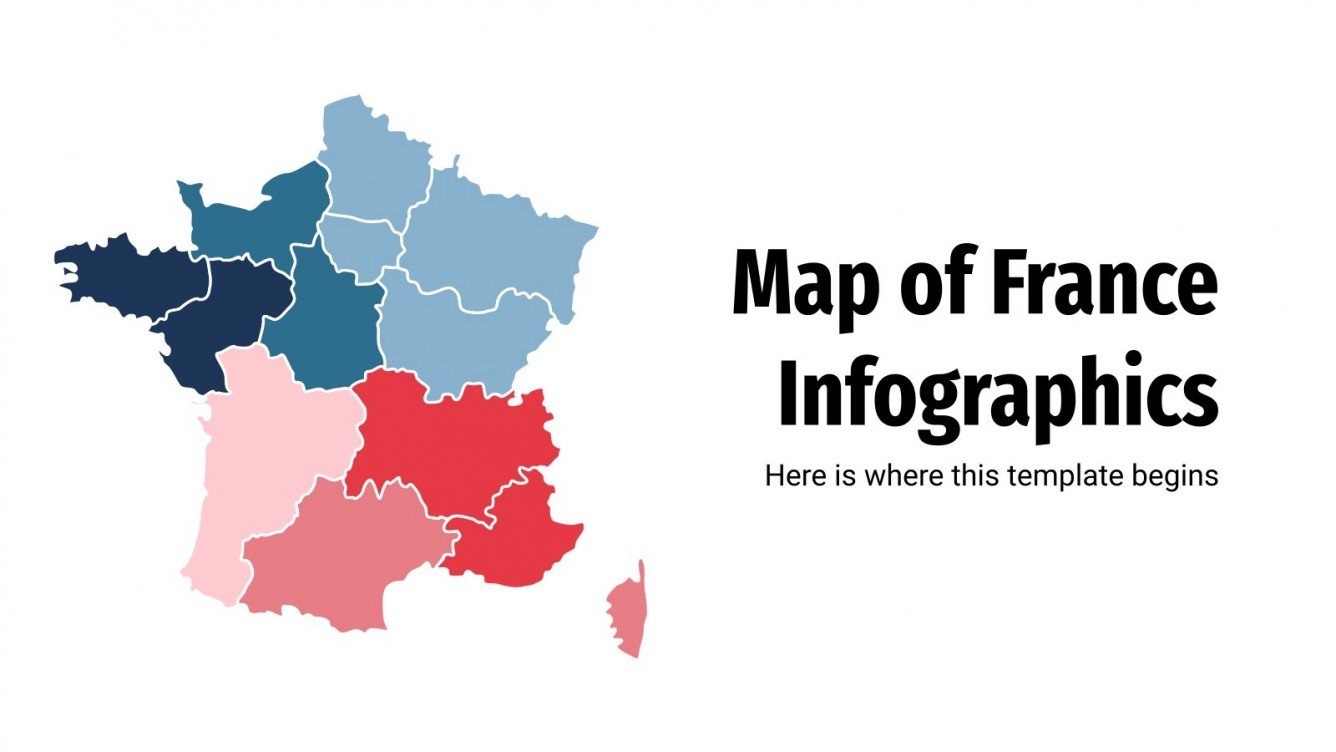 Map of France Infographics

Here is where this template begins