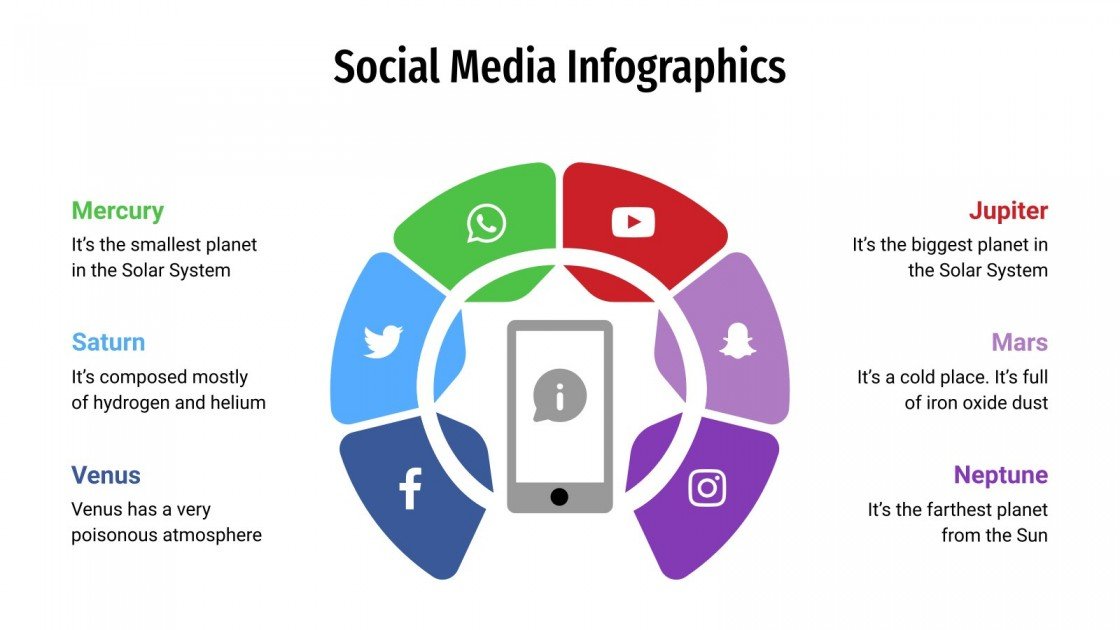 Social Media Infographics

Mercury
It's the smallest planet in the Solar System

Saturn
It's composed mostly of hydrogen and helium

Venus
Venus has a very poisonous atmosphere

Jupiter
It's the biggest planet in the Solar System

Mars
It's a cold place. It's full of iron oxide dust

Neptune
It's the farthest planet from the Sun