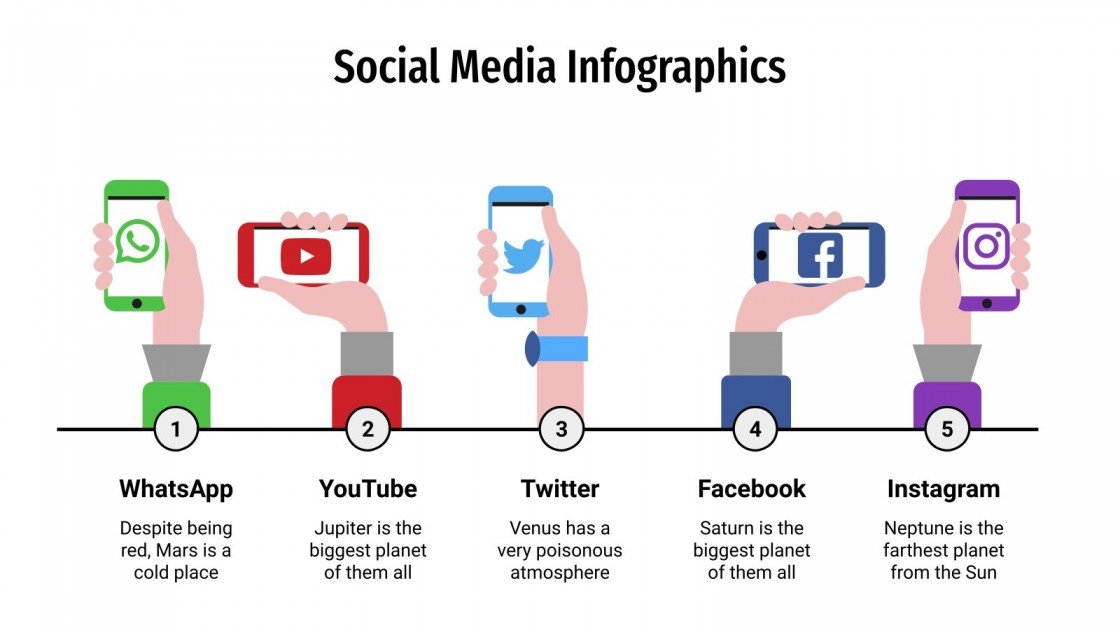 Social Media Infographics

1

WhatsApp

Despite being red, Mars is a cold place

2

YouTube

Jupiter is the biggest planet of them all

3

Twitter

Venus has a very poisonous atmosphere

4

Facebook

Saturn is the biggest planet of them all

5

Instagram

Neptune is the farthest planet from the Sun