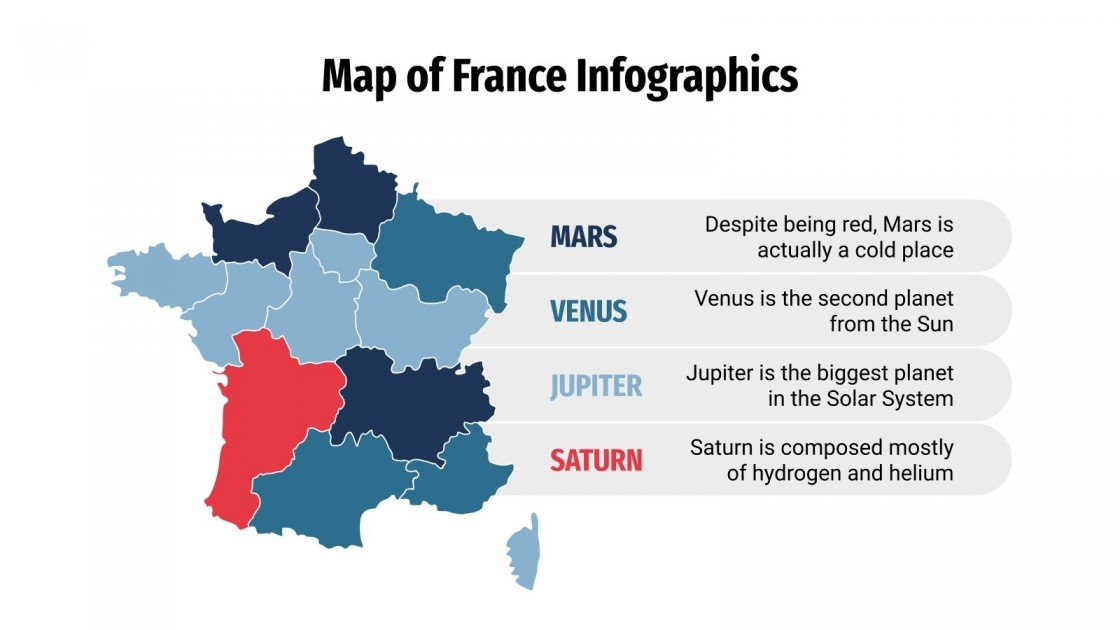 Map of France Infographics

MARS

Despite being red, Mars is actually a cold place

VENUS

Venus is the second planet from the Sun

JUPITER

Jupiter is the biggest planet in the Solar System

SATURN

Saturn is composed mostly of hydrogen and helium