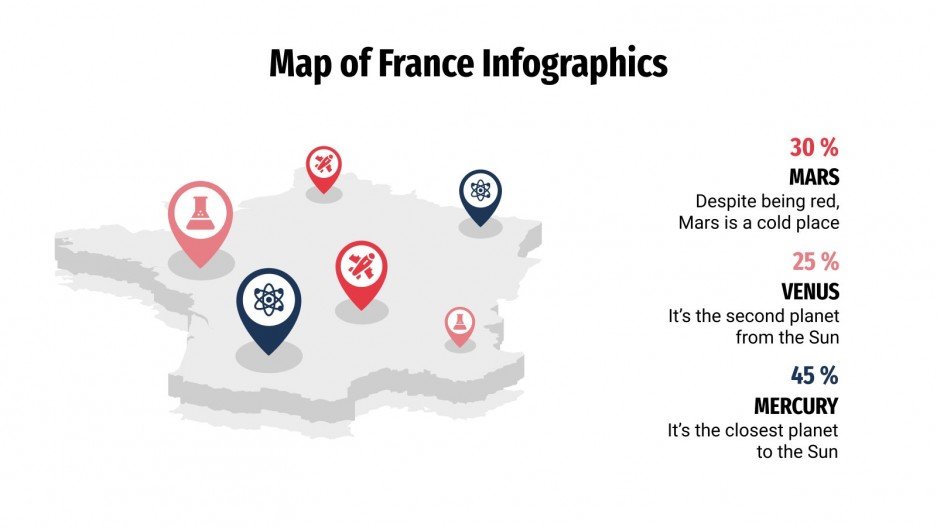 Map of France Infographics

30 %
MARS
Despite being red, Mars is a cold place

25 %
VENUS
It's the second planet from the Sun

45 %
MERCURY
It's the closest planet to the Sun