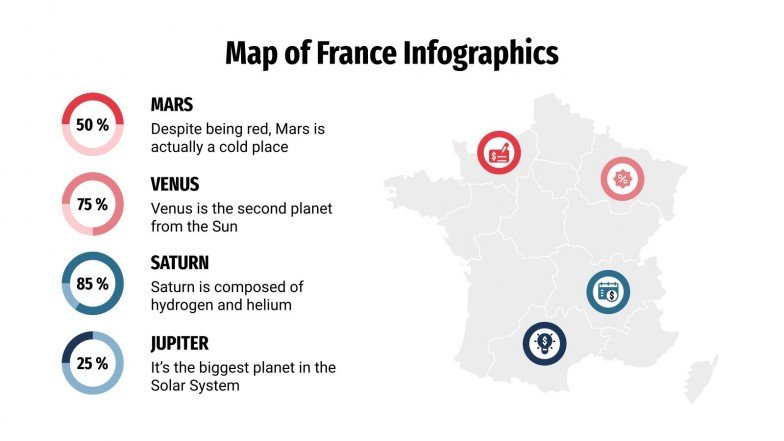 Map of France Infographics

50 %

MARS
Despite being red, Mars is actually a cold place

75 %

VENUS
Venus is the second planet from the Sun

85 %

SATURN
Saturn is composed of hydrogen and helium

25 %

JUPITER
It's the biggest planet in the Solar System