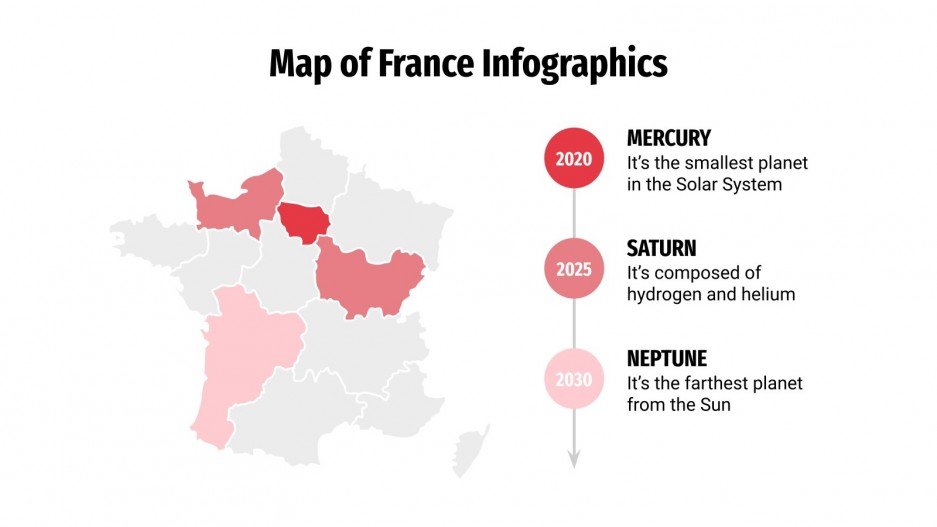 Map of France Infographics

2020

MERCURY
It's the smallest planet in the Solar System

2025

SATURN
It's composed of hydrogen and helium

2030

NEPTUNE
It's the farthest planet from the Sun