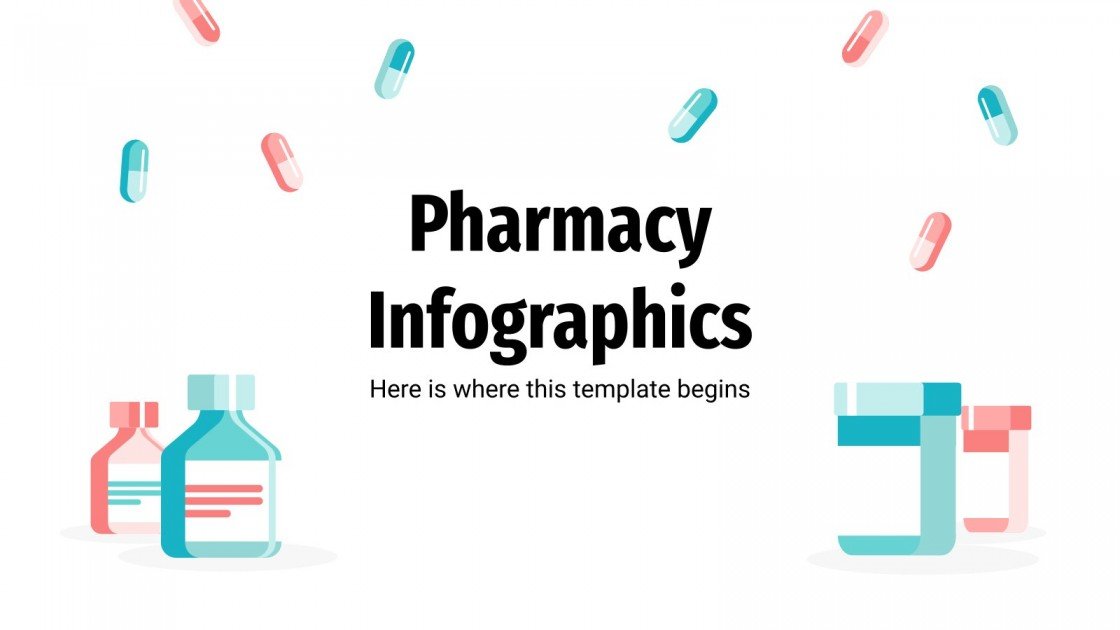 Pharmacy Infographics

Here is where this template begins