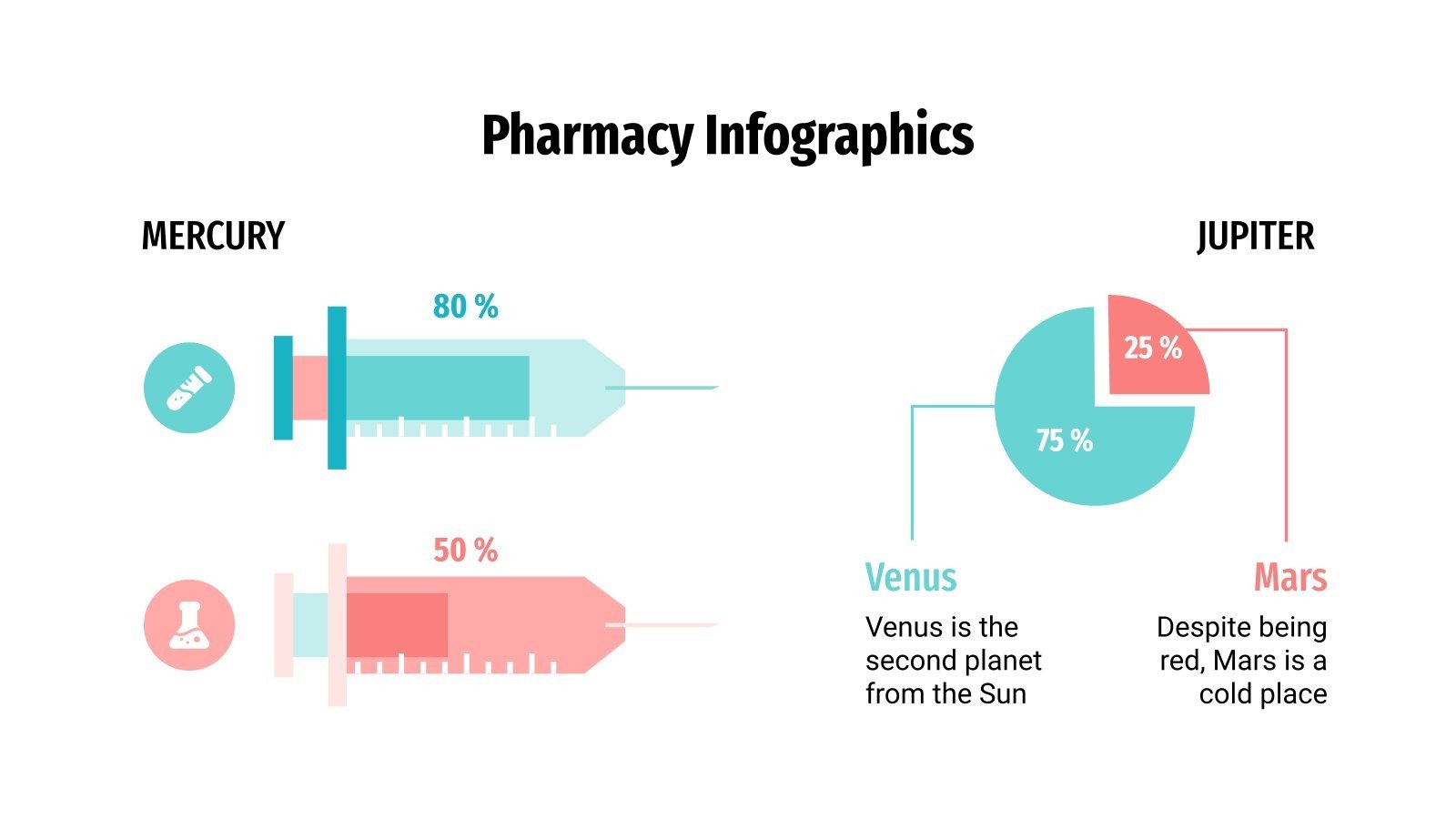 Pharmacy Infographics

MERCURY

80 %

50 %

JUPITER

25 %

75 %

Venus

Venus is the second planet from the Sun

Mars

Despite being red, Mars is a cold place