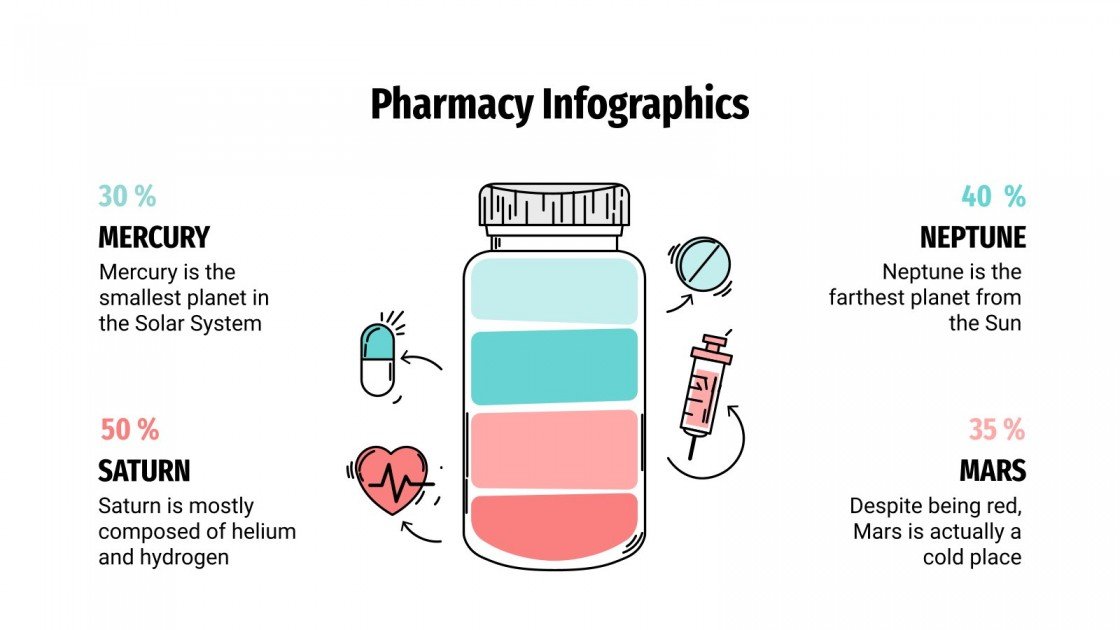 Pharmacy Infographics

30 %

MERCURY

Mercury is the smallest planet in the Solar System

50 %

SATURN

Saturn is mostly composed of helium and hydrogen

40 %

NEPTUNE

Neptune is the farthest planet from the Sun

35 %

MARS

Despite being red, Mars is actually a cold place