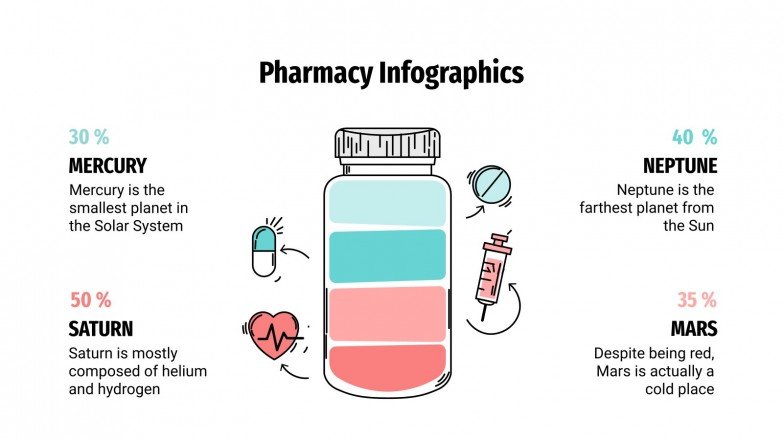 Pharmacy Infographics

30 %
MERCURY
Mercury is the smallest planet in the Solar System

50 %
SATURN
Saturn is mostly composed of helium and hydrogen

40 %
NEPTUNE
Neptune is the farthest planet from the Sun

35 %
MARS
Despite being red, Mars is actually a cold place