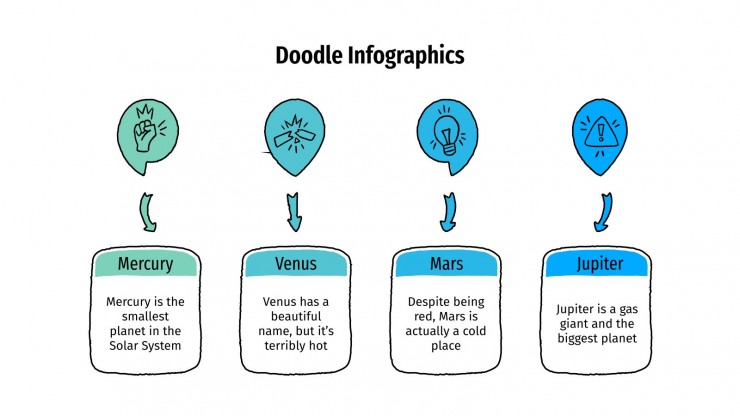 Doodle Infographics

Mercury

Mercury is the smallest planet in the Solar System

Venus

Venus has a beautiful name, but it's terribly hot

Mars

Despite being red, Mars is actually a cold place

Jupiter

Jupiter is a gas giant and the biggest planet