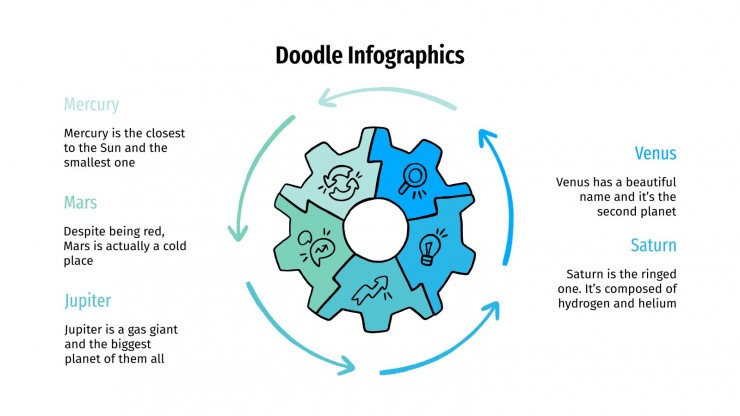 Doodle Infographics

Mercury

Mercury is the closest to the Sun and the smallest one

Mars

Despite being red, Mars is actually a cold place

Jupiter

Jupiter is a gas giant and the biggest planet of them all

Venus

Venus has a beautiful name and it's the second planet

Saturn

Saturn is the ringed one. It's composed of hydrogen and helium