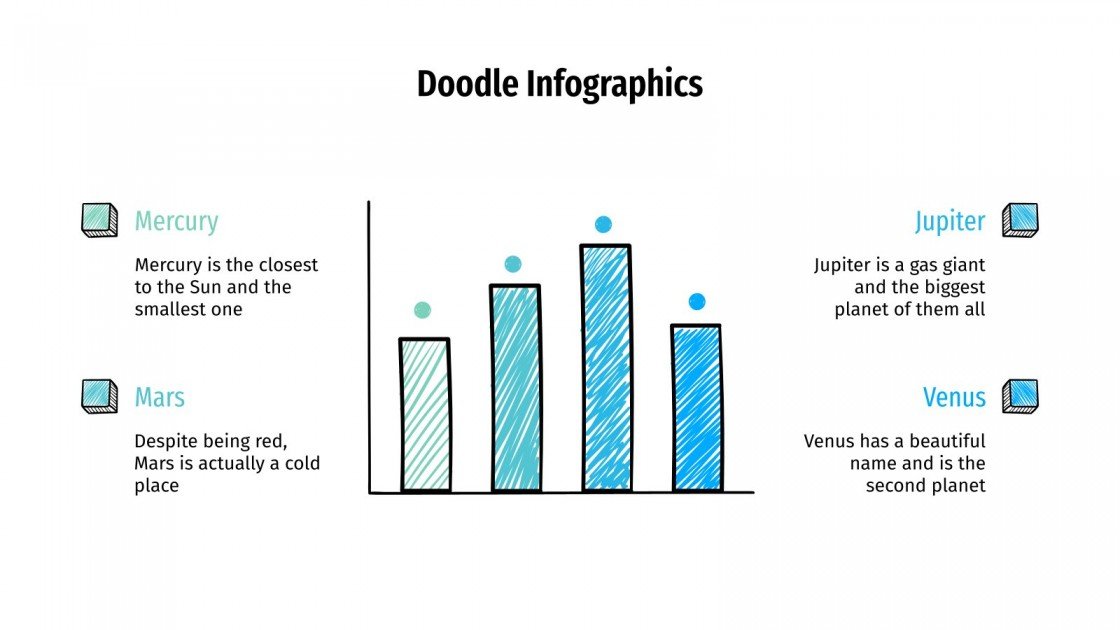 Doodle Infographics

Mercury

Mercury is the closest to the Sun and the smallest one

Mars

Despite being red, Mars is actually a cold place

Jupiter

Jupiter is a gas giant and the biggest planet of them all

Venus

Venus has a beautiful name and is the second planet