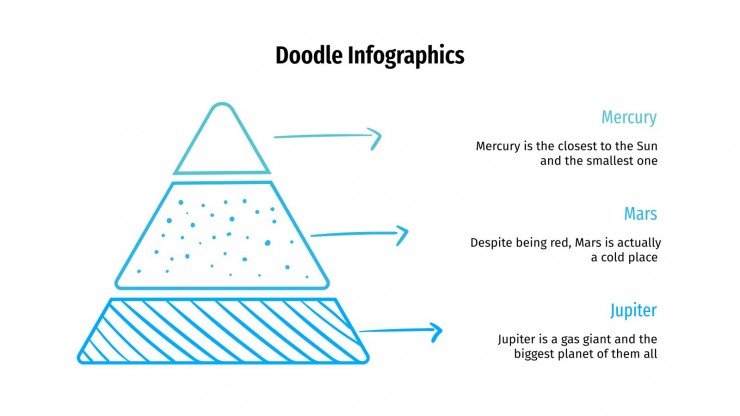 Doodle Infographics

Mercury

Mercury is the closest to the Sun and the smallest one

Mars

Despite being red, Mars is actually a cold place

Jupiter

Jupiter is a gas giant and the biggest planet of them all