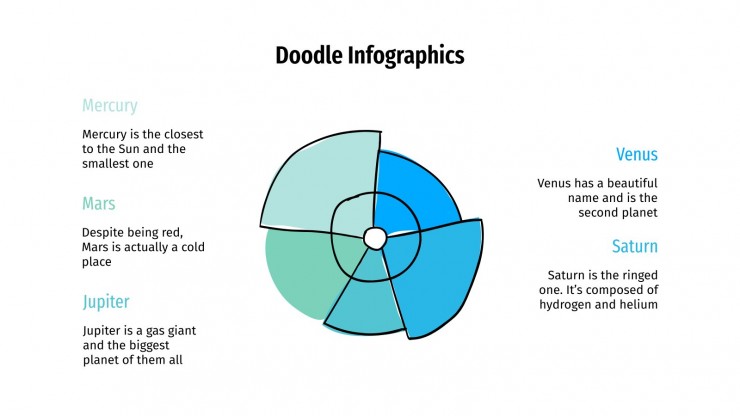 Doodle Infographics

Mercury

Mercury is the closest to the Sun and the smallest one

Mars

Despite being red, Mars is actually a cold place

Jupiter

Jupiter is a gas giant and the biggest planet of them all

Venus

Venus has a beautiful name and is the second planet

Saturn

Saturn is the ringed one. It's composed of hydrogen and helium