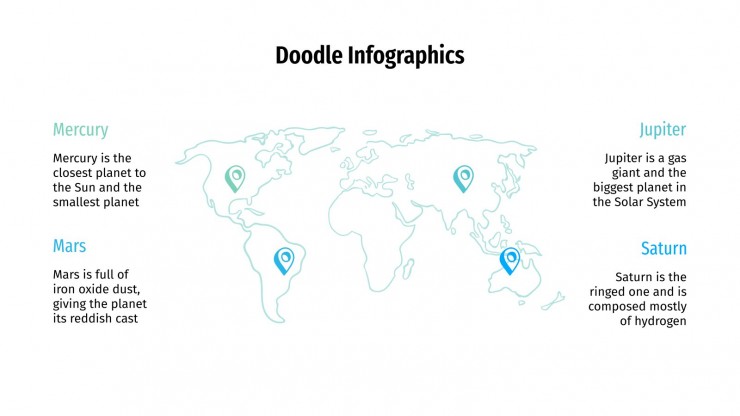 Doodle Infographics

Mercury

Mercury is the closest planet to the Sun and the smallest planet

Mars

Mars is full of iron oxide dust, giving the planet its reddish cast

Jupiter

Jupiter is a gas giant and the biggest planet in the Solar System

Saturn

Saturn is the ringed one and is composed mostly of hydrogen