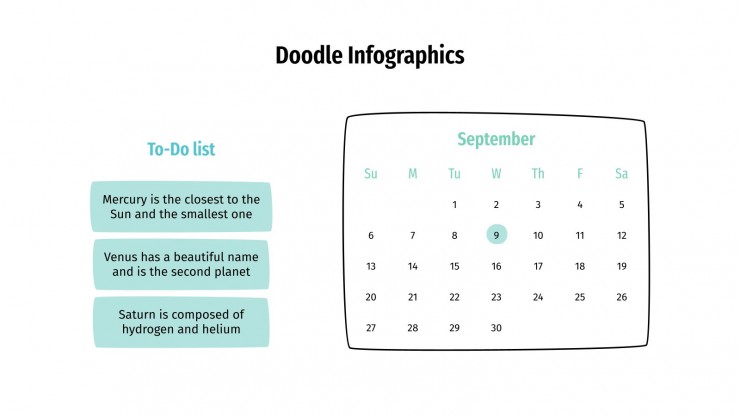 Doodle Infographics

To-Do list

Mercury is the closest to the Sun and the smallest one

Venus has a beautiful name and is the second planet

Saturn is composed of hydrogen and helium

September

| Su | M | Tu | W | Th | F | Sa |
|---|---|---|---|---|---|---|
| | | 1 | 2 | 3 | 4 | 5 |
| 6 | 7 | 8 | 9 | 10 | 11 | 12 |
| 13 | 14 | 15 | 16 | 17 | 18 | 19 |
| 20 | 21 | 22 | 23 | 24 | 25 | 26 |
| 27 | 28 | 29 | 30 | | | |