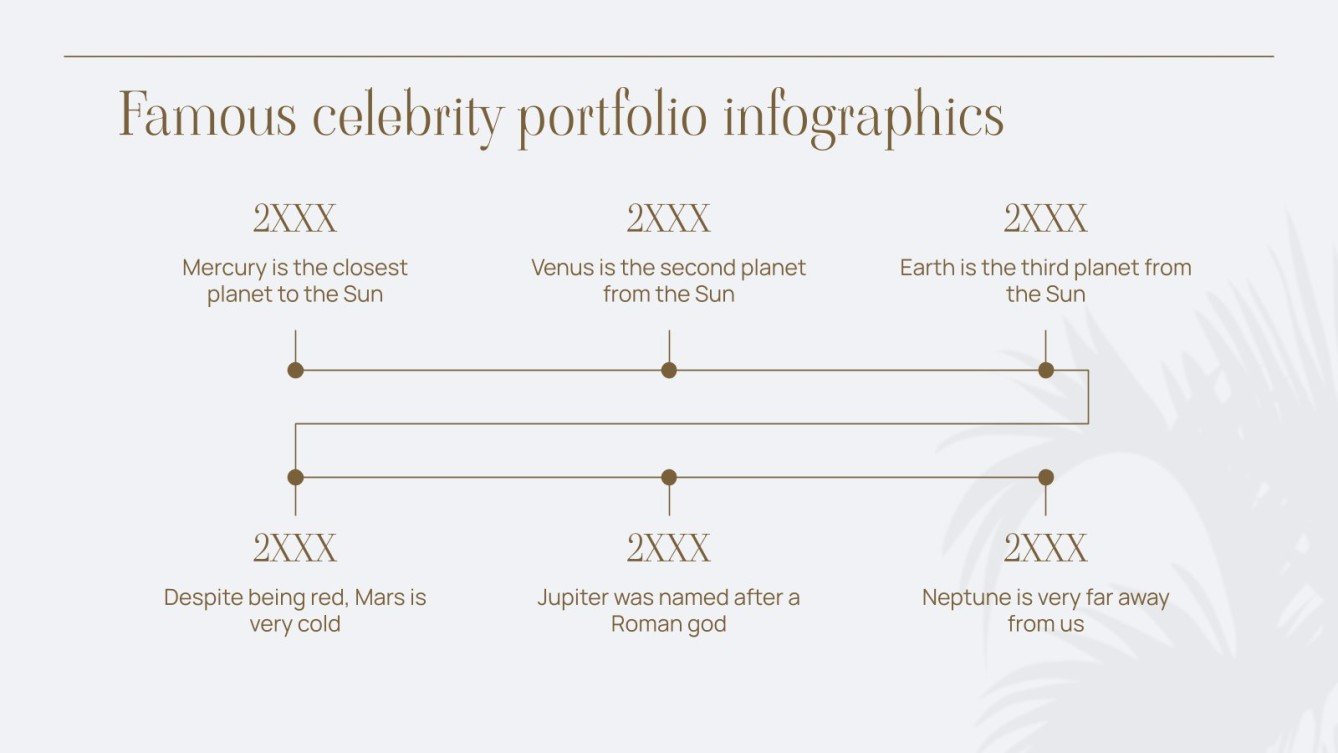 Famous celebrity portfolio infographics

2XXX

Mercury is the closest planet to the Sun

2XXX

Venus is the second planet from the Sun

2XXX

Earth is the third planet from the Sun

2XXX

Despite being red, Mars is very cold

2XXX

Jupiter was named after a Roman god

2XXX

Neptune is very far away from us